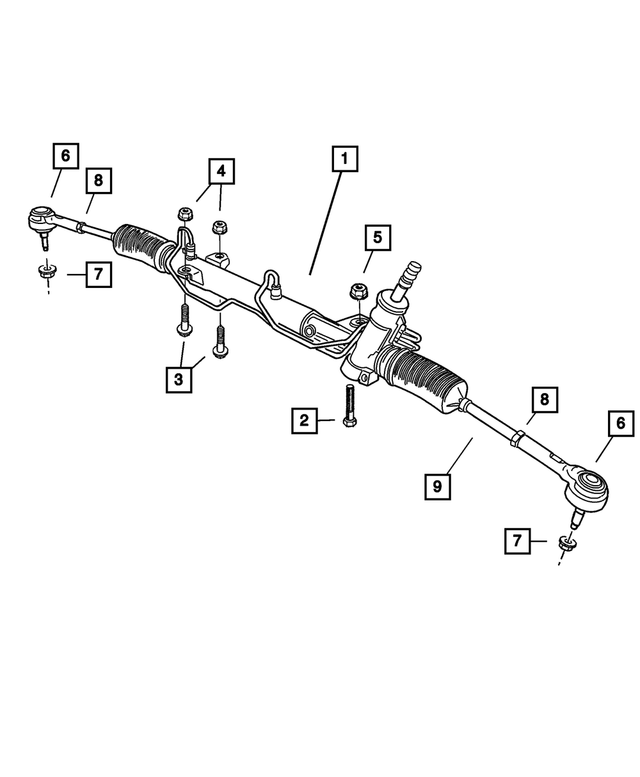 6
8
4
1
5
7
3
2
8
6
9
7