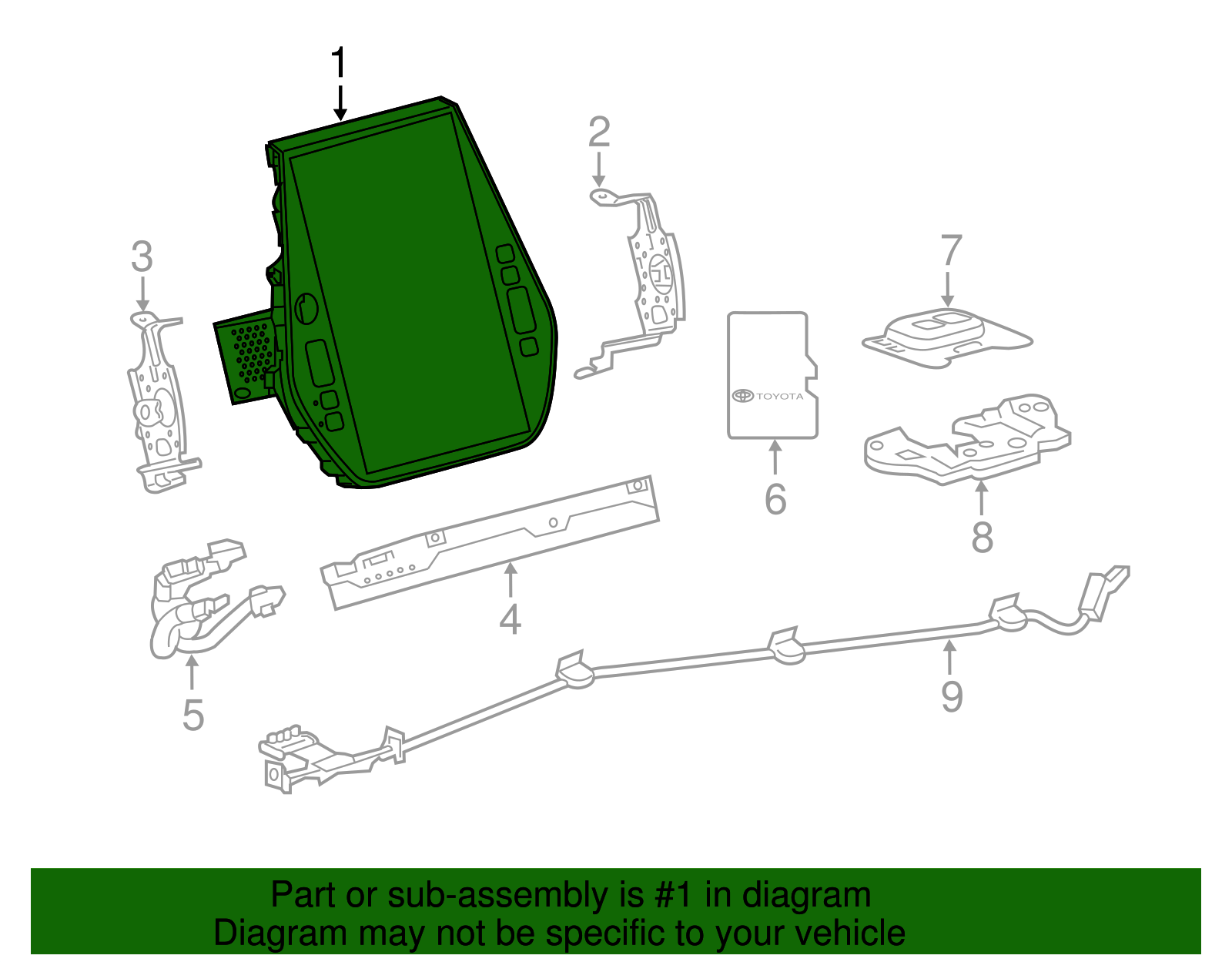 1
2
3
7
TOYOTA
6
8
4
5
9

Part or sub-assembly is #1 in diagram
Diagram may not be specific to your vehicle