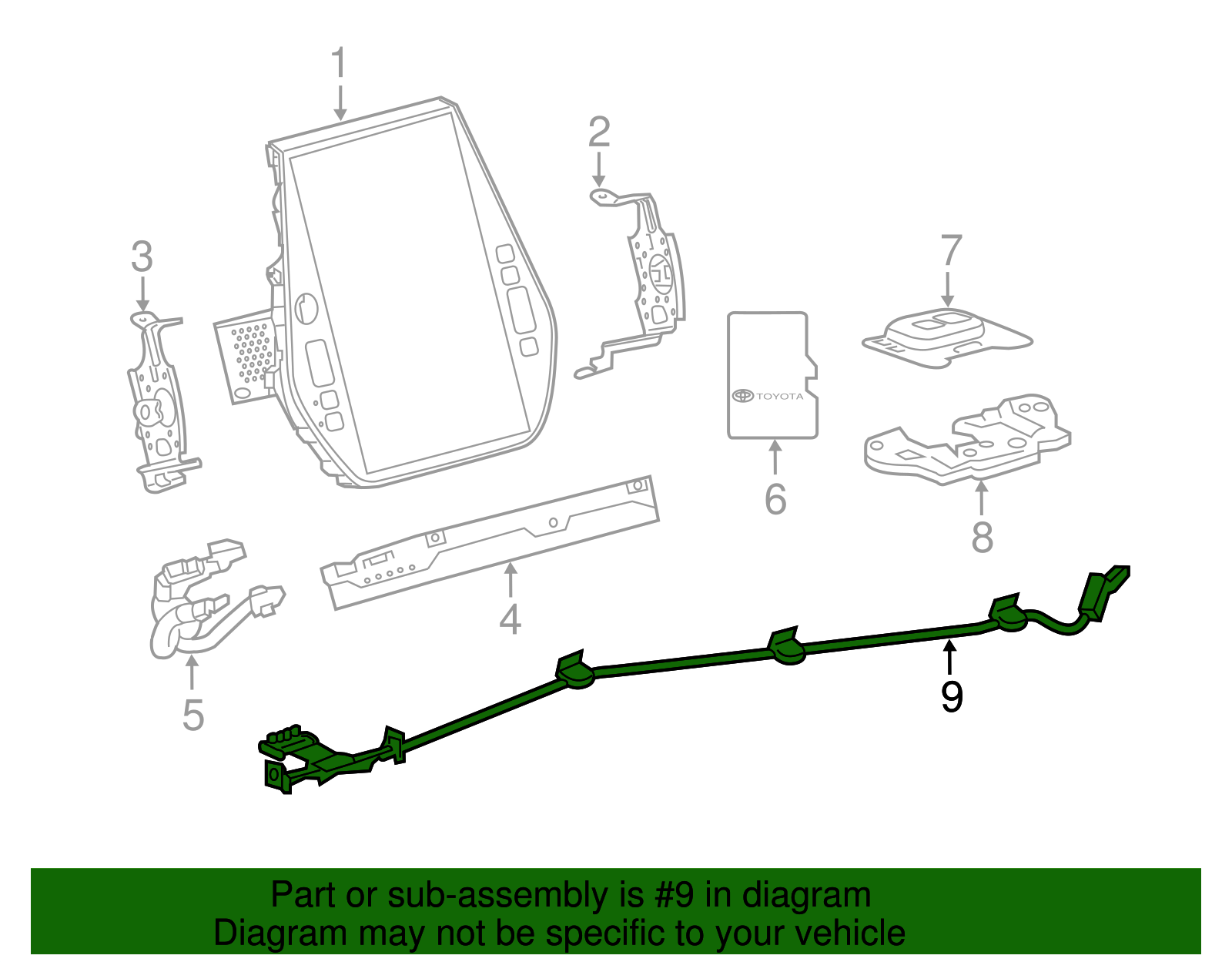 1
2
3
7
TOYOTA
6
8
4
5
9

Part or sub-assembly is #9 in diagram
Diagram may not be specific to your vehicle