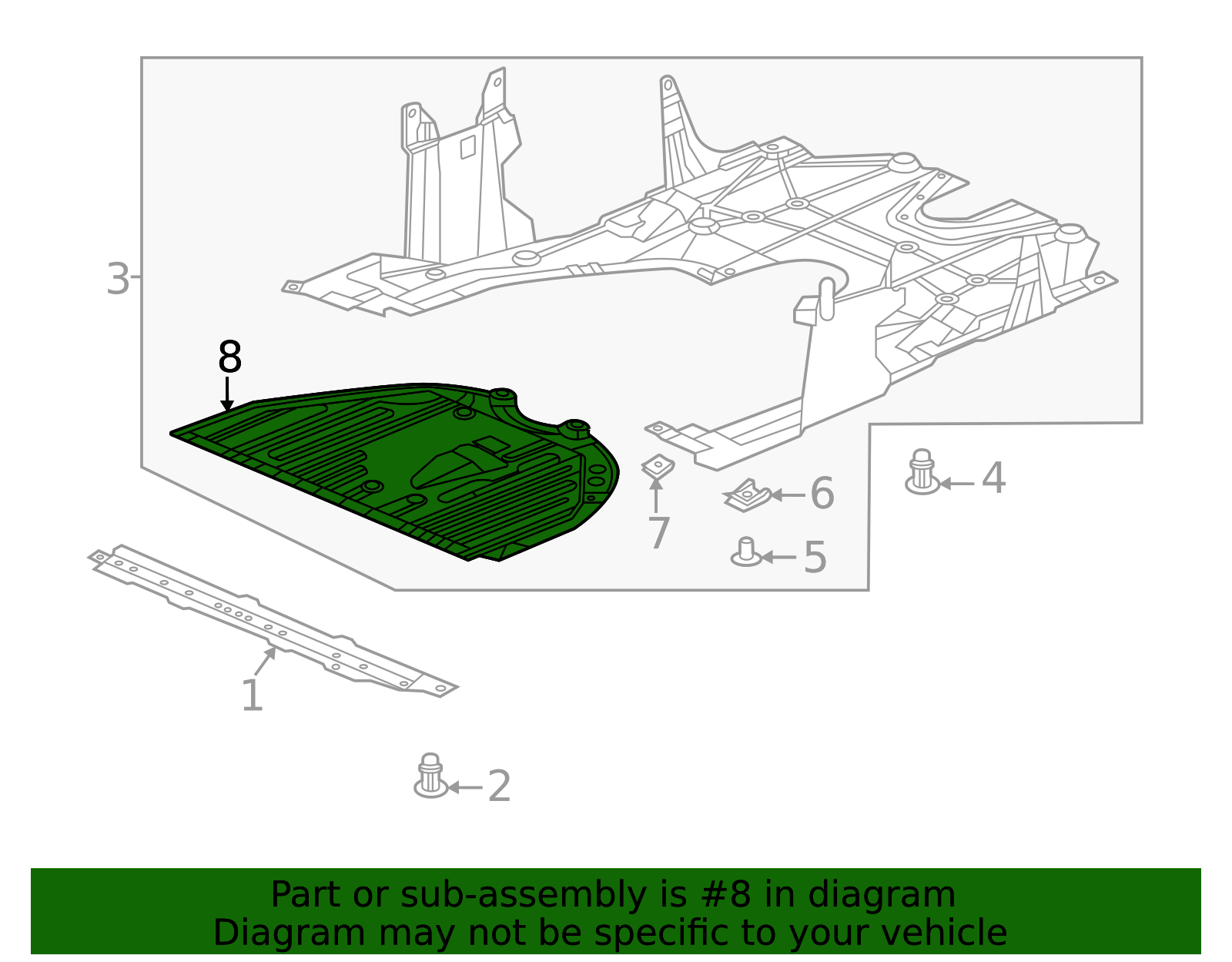 3
8
7
6
4
5
1
2

Part or sub-assembly is #8 in diagram
Diagram may not be specific to your vehicle