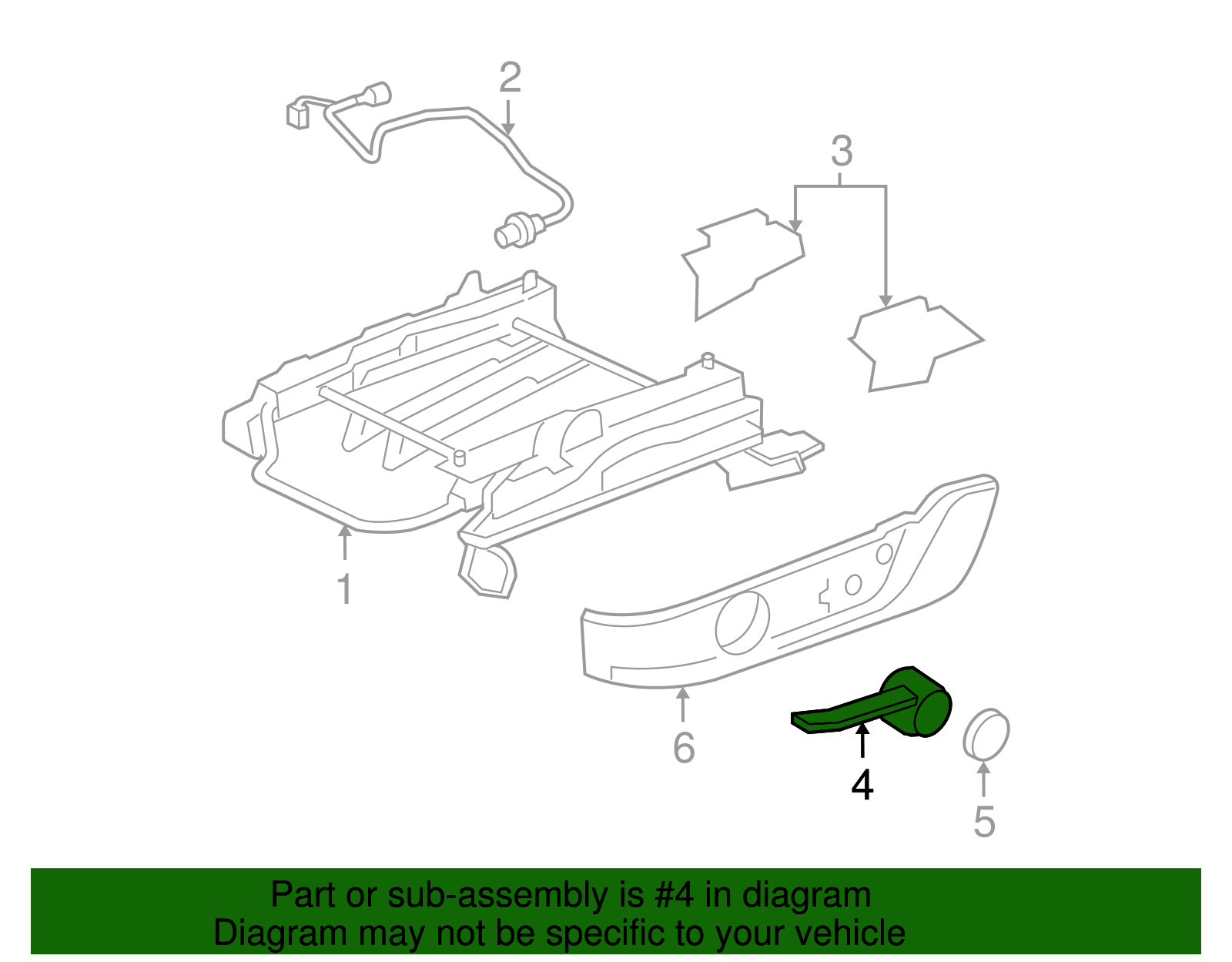 2

3

1

6

4

5

Part or sub-assembly is #4 in diagram
Diagram may not be specific to your vehicle