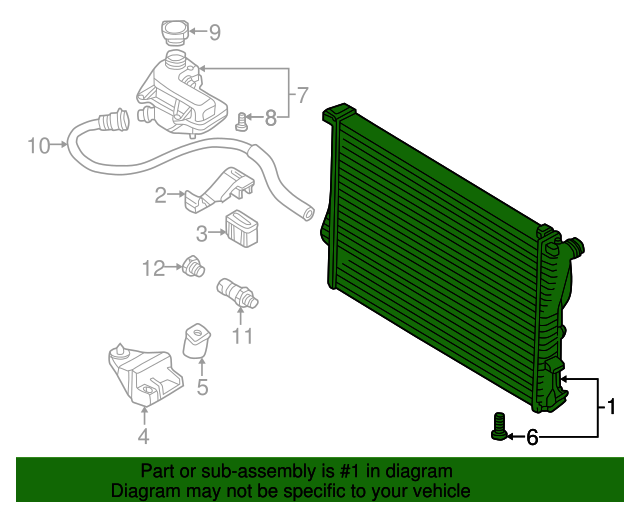 9
7
8
10
2
3
12
11
5
4
1
6

Part or sub-assembly is #1 in diagram
Diagram may not be specific to your vehicle