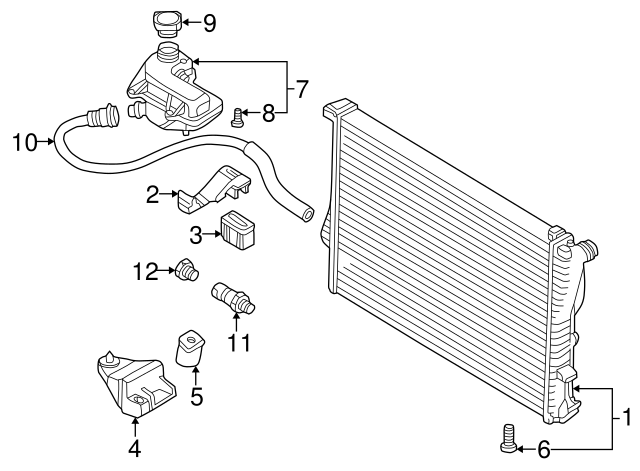 9
7
8
10
2
3
12
11
5
4
1
6