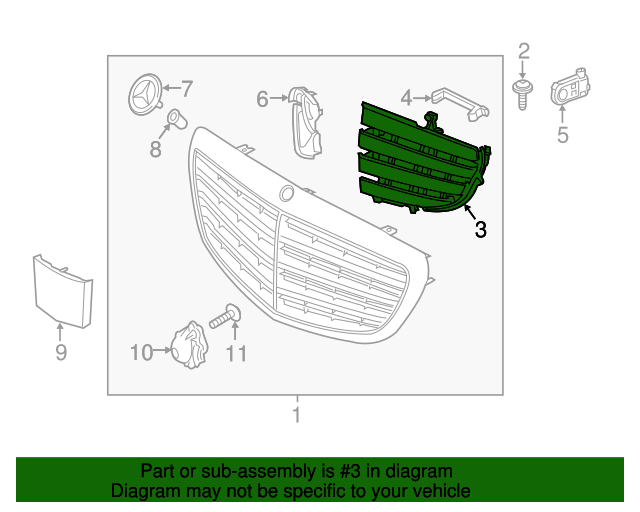 2
7
6
4
5
8
3
9
10
11
1

Part or sub-assembly is #3 in diagram
Diagram may not be specific to your vehicle