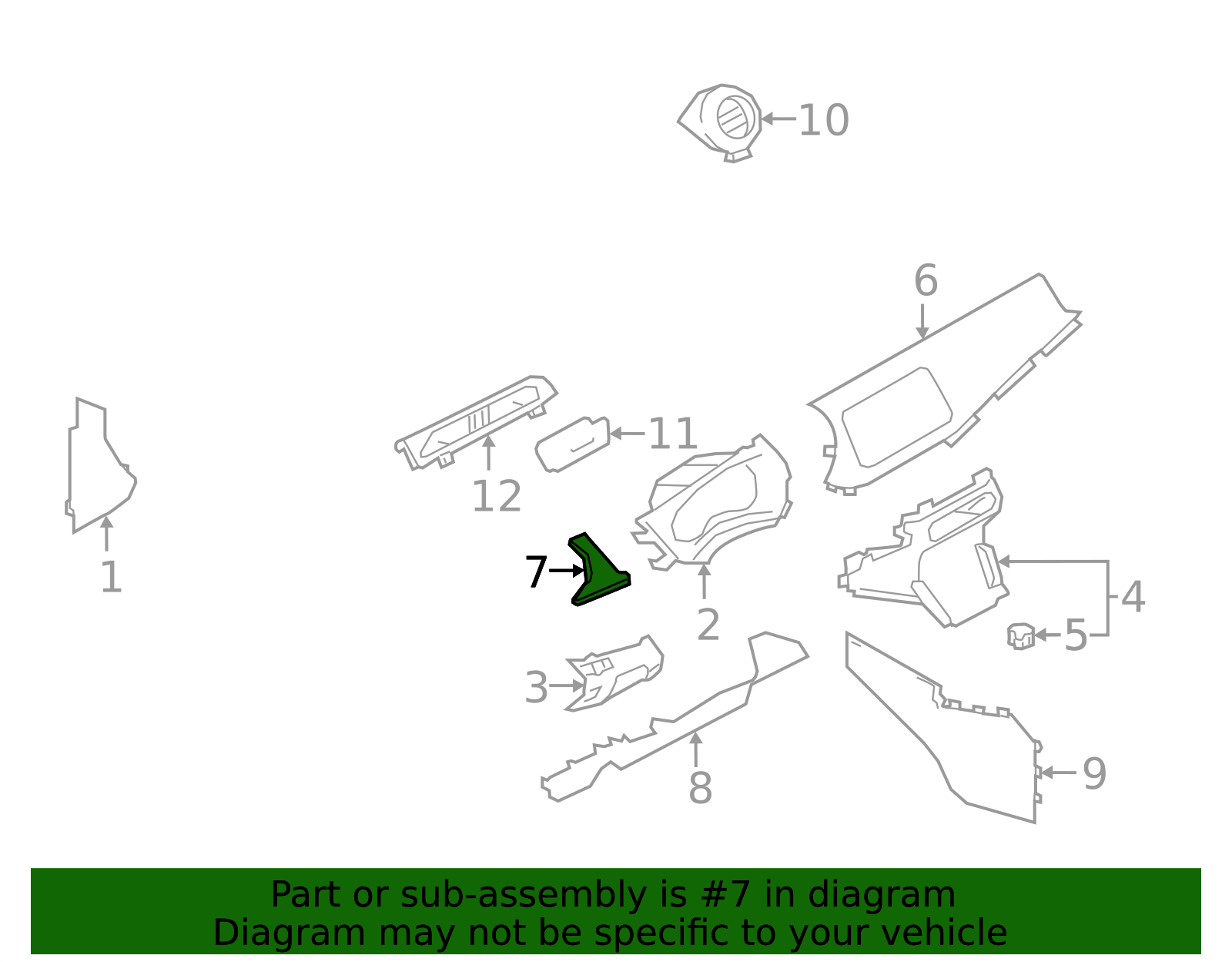 10

6

11

12

1

7

2

4

5

3

8

9

Part or sub-assembly is #7 in diagram
Diagram may not be specific to your vehicle