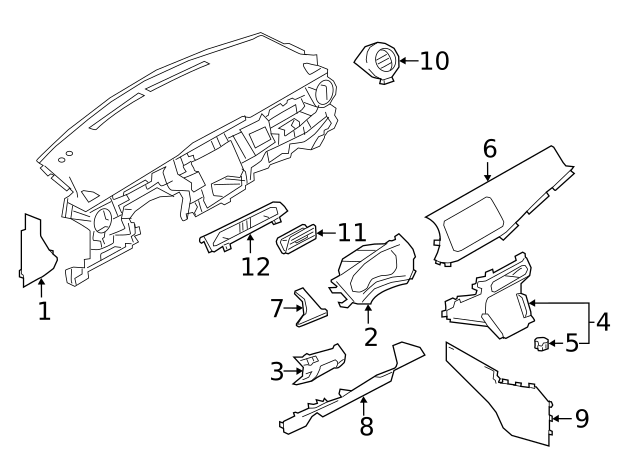 10
6
11
12
1
7
2
4
5
3
8
9