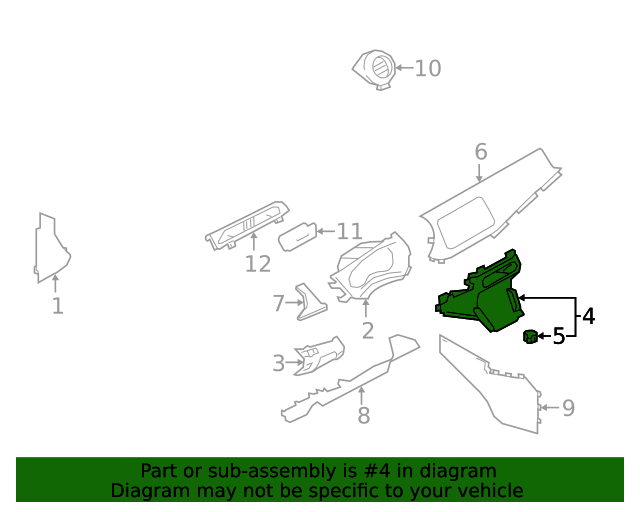 10
6
11
12
1
7
2
4
5
3
8
9

Part or sub-assembly is #4 in diagram
Diagram may not be specific to your vehicle