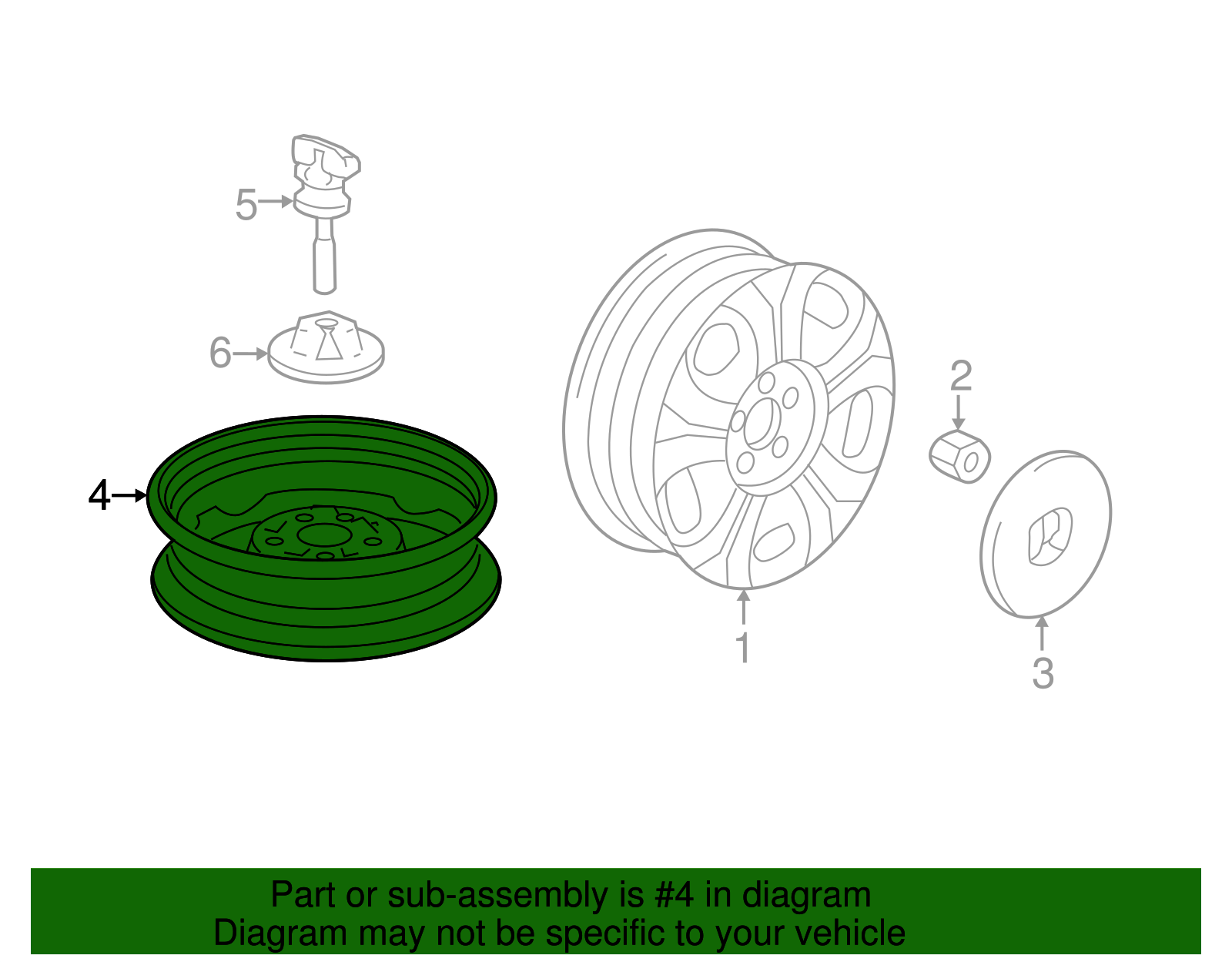 5
6
4
2
1
3
Part or sub-assembly is #4 in diagram
Diagram may not be specific to your vehicle