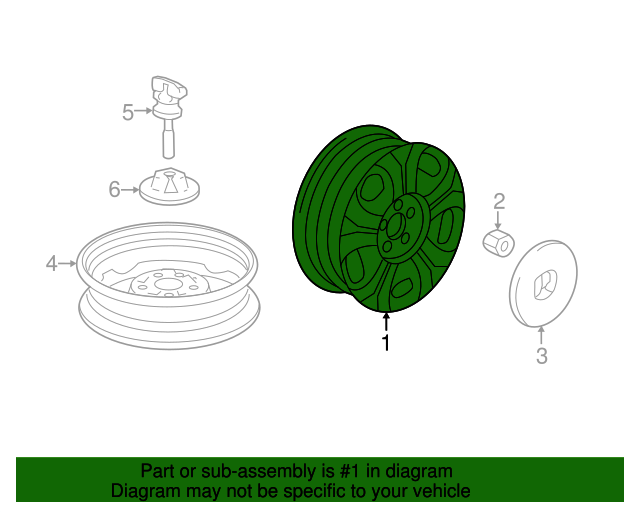 5
6
4
2
1
3

Part or sub-assembly is #1 in diagram
Diagram may not be specific to your vehicle