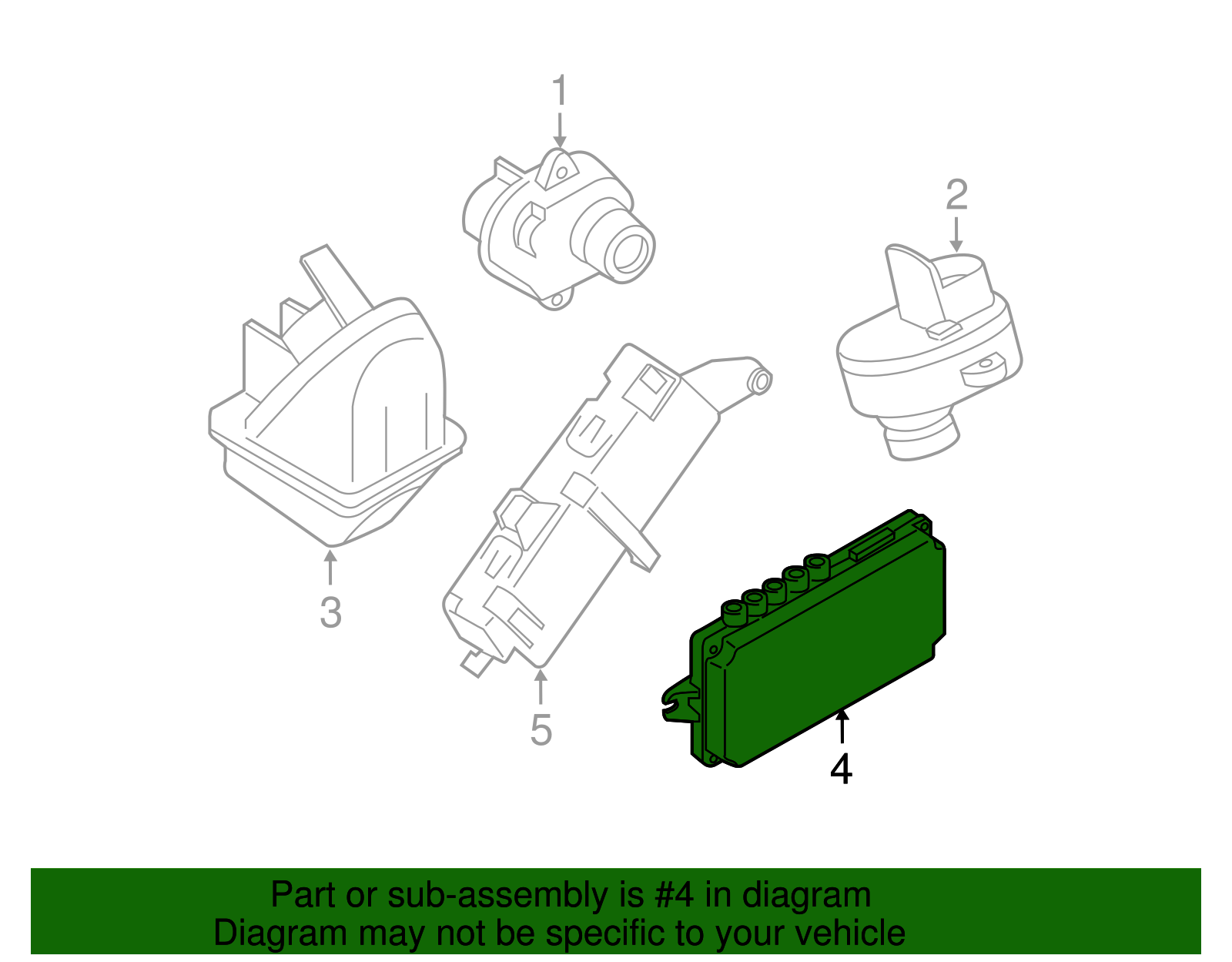 1

2

3

5

4

Part or sub-assembly is #4 in diagram
Diagram may not be specific to your vehicle