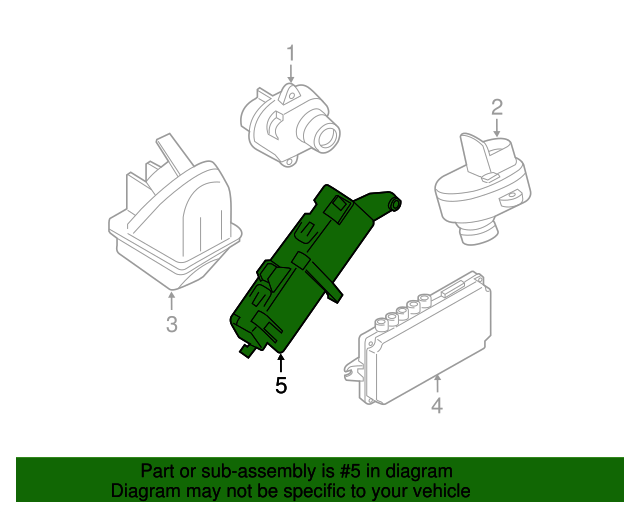 1

2

3

5

4

Part or sub-assembly is #5 in diagram
Diagram may not be specific to your vehicle