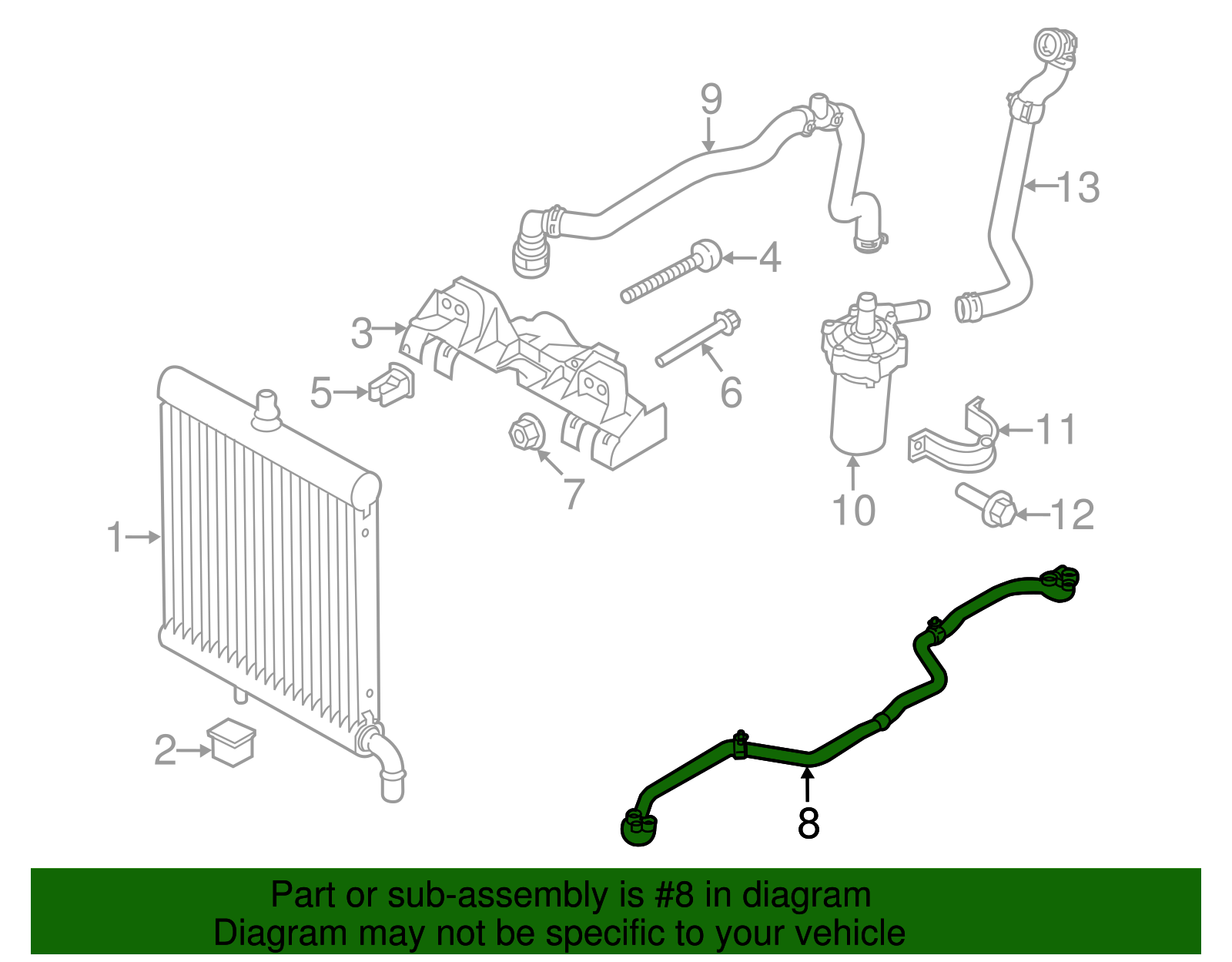 9

13

4

3

5

6

11

7

10

12

1

2

8

Part or sub-assembly is #8 in diagram
Diagram may not be specific to your vehicle