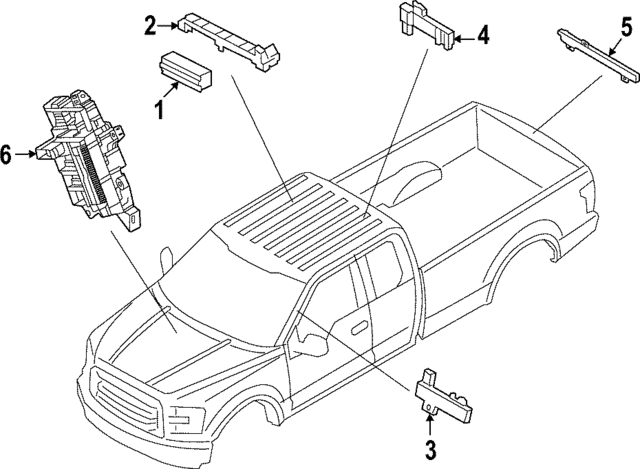 2
4
5
1
6
3