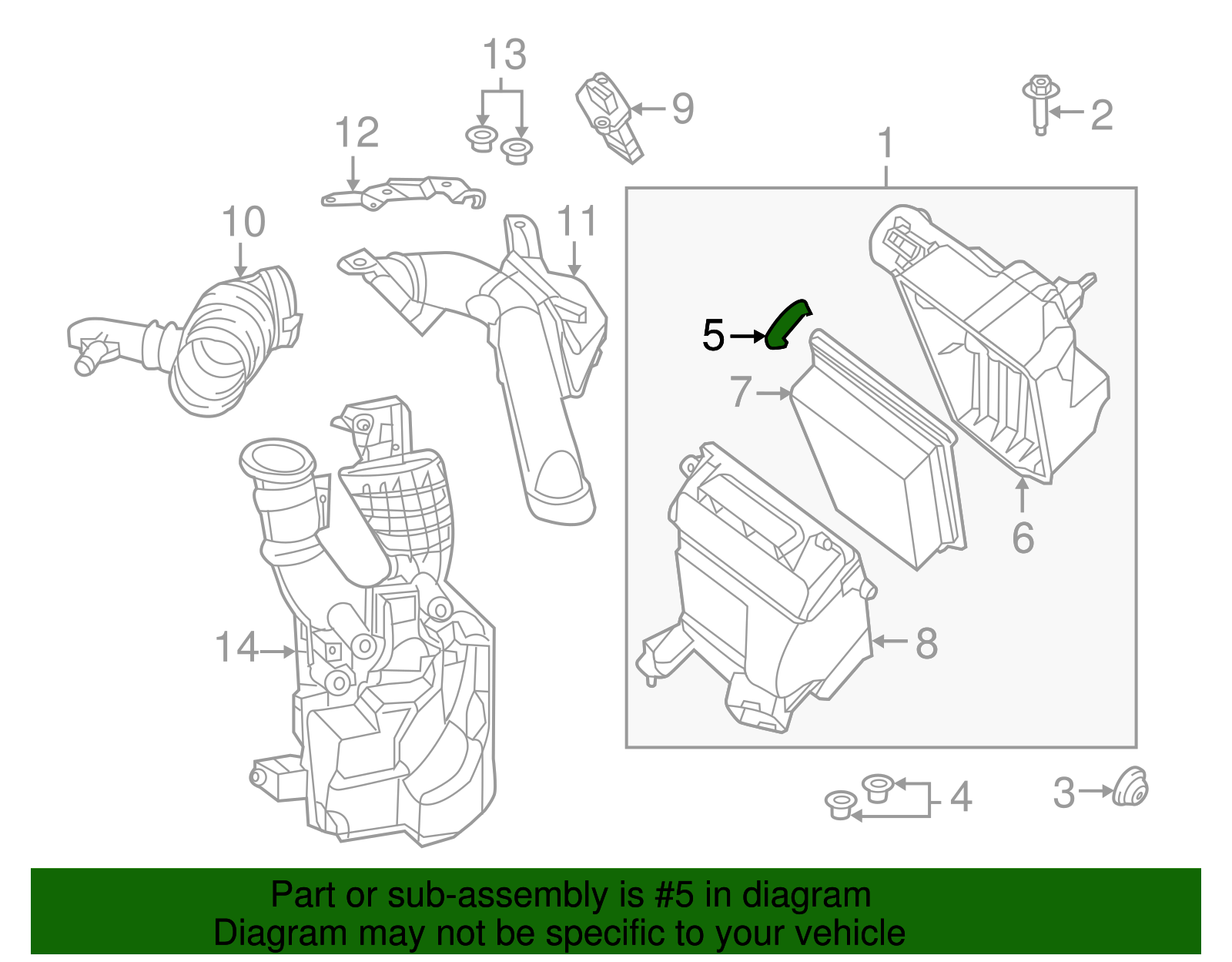 13
9
2
12
1
10
11
5
7
6
14
8
4
3

Part or sub-assembly is #5 in diagram
Diagram may not be specific to your vehicle