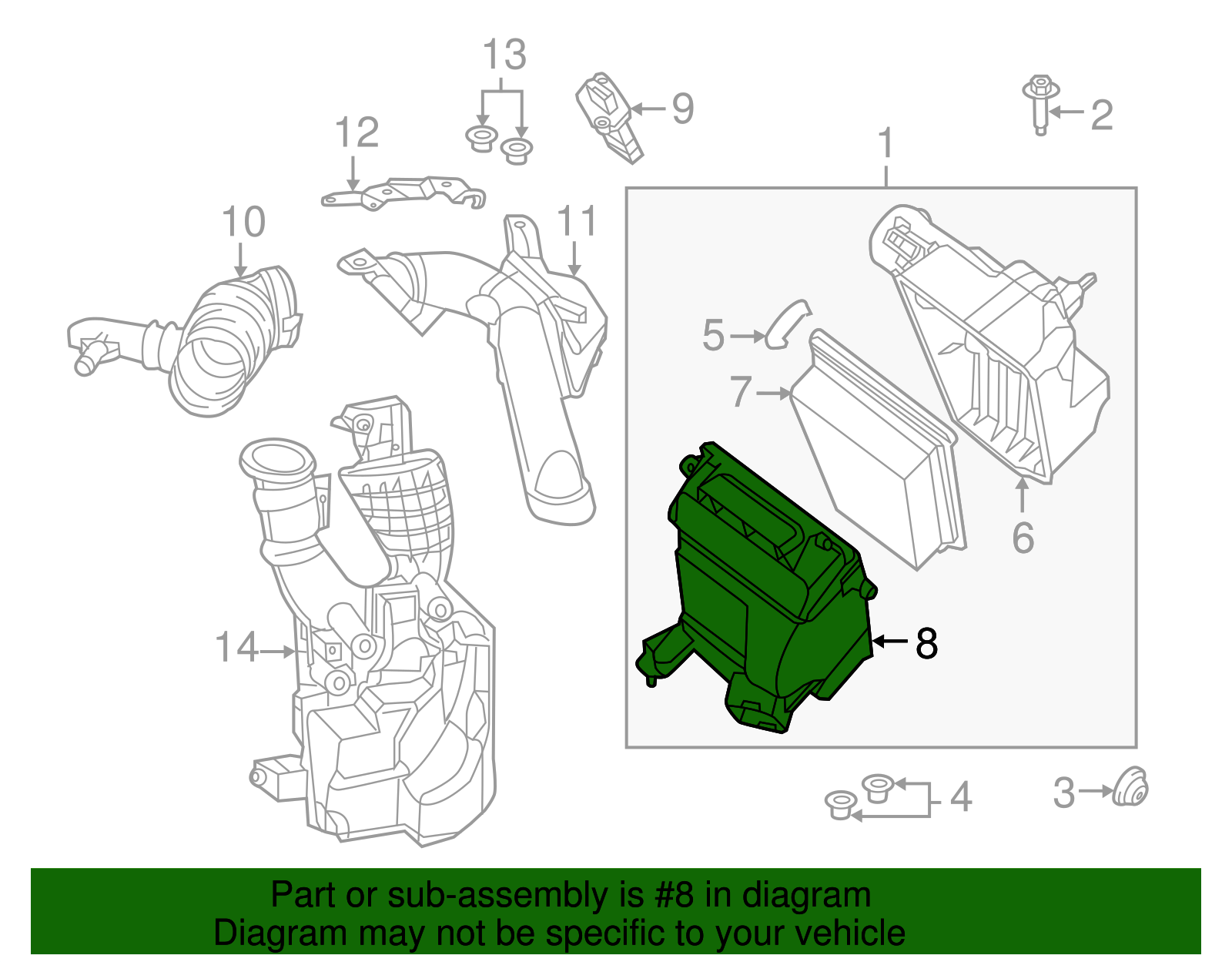 13
9
2
12
1
10
11
5
7
6
8
14
4
3

Part or sub-assembly is #8 in diagram
Diagram may not be specific to your vehicle