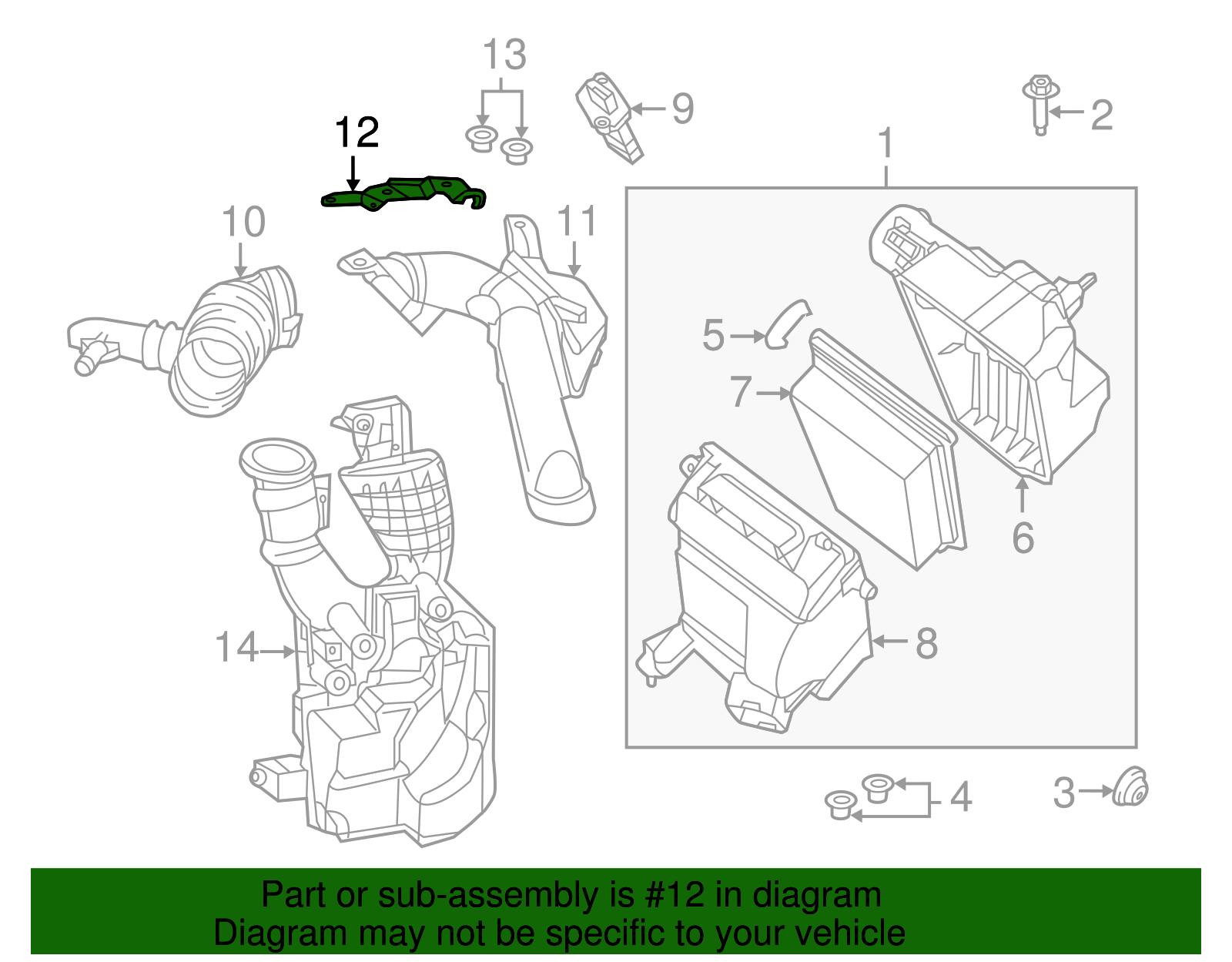 13
9
2
12
1
10
11
5
7
6
14
8
4
3

Part or sub-assembly is #12 in diagram
Diagram may not be specific to your vehicle