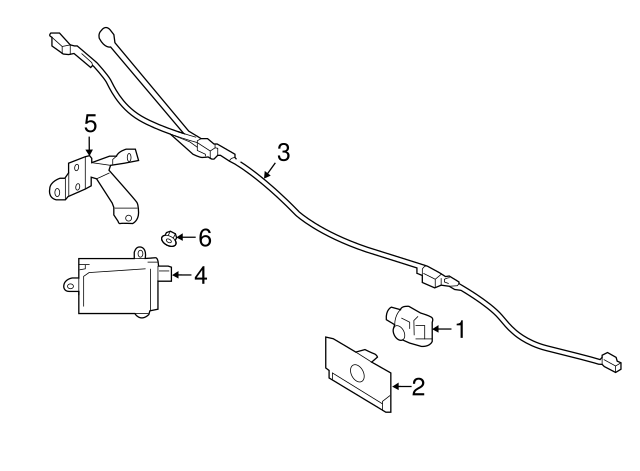 5
3
6
4
1
2