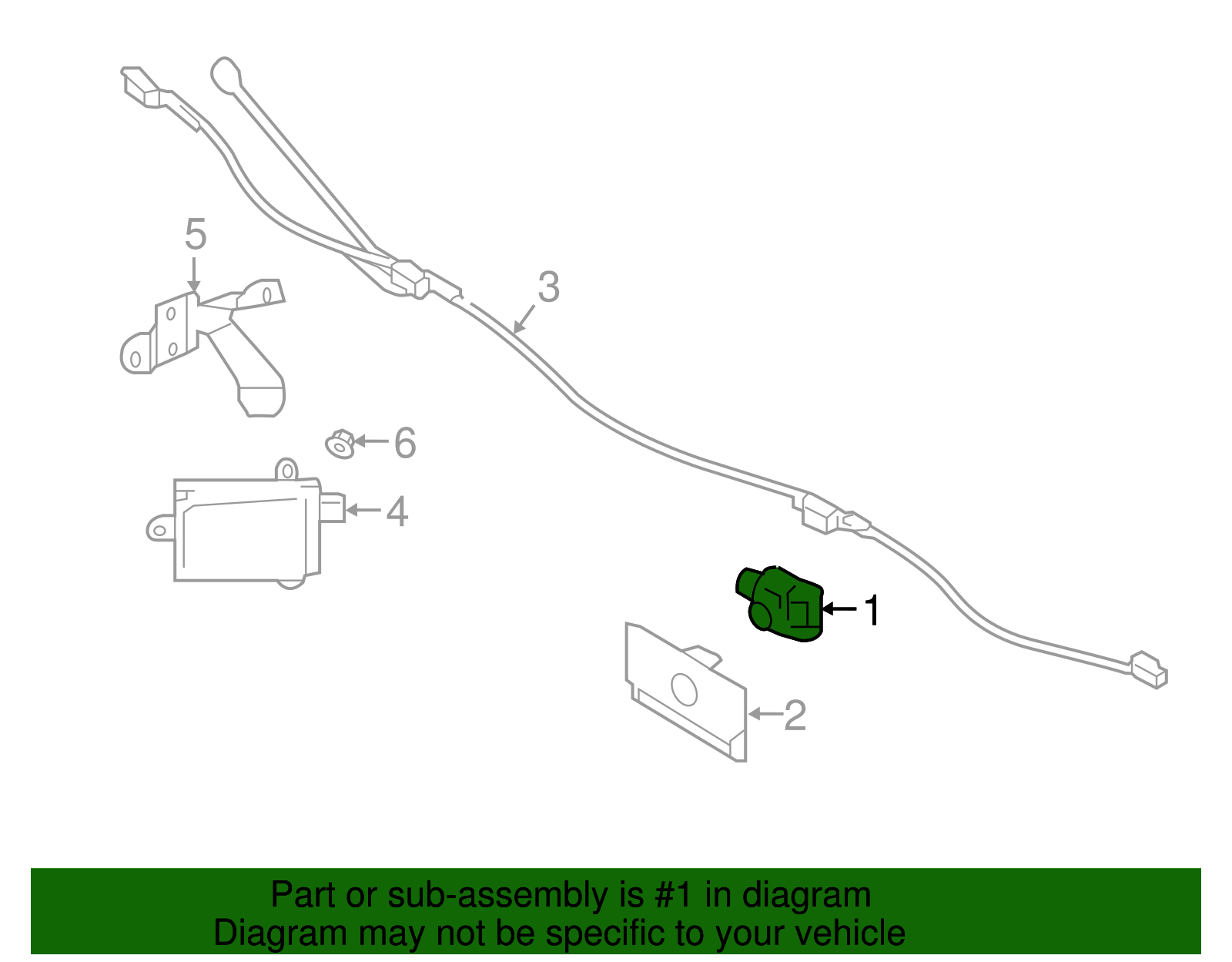 5

3

6

4

1

2

Part or sub-assembly is #1 in diagram
Diagram may not be specific to your vehicle