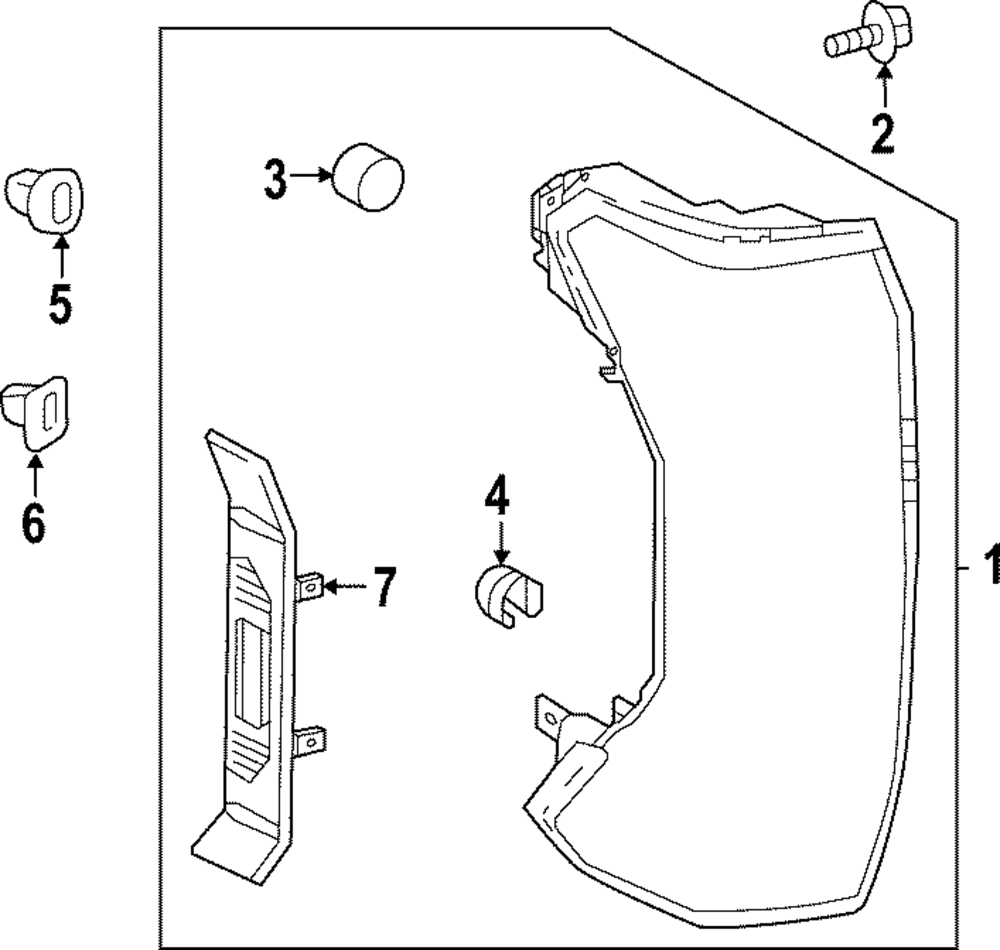 2
3
5
6
4
7
1