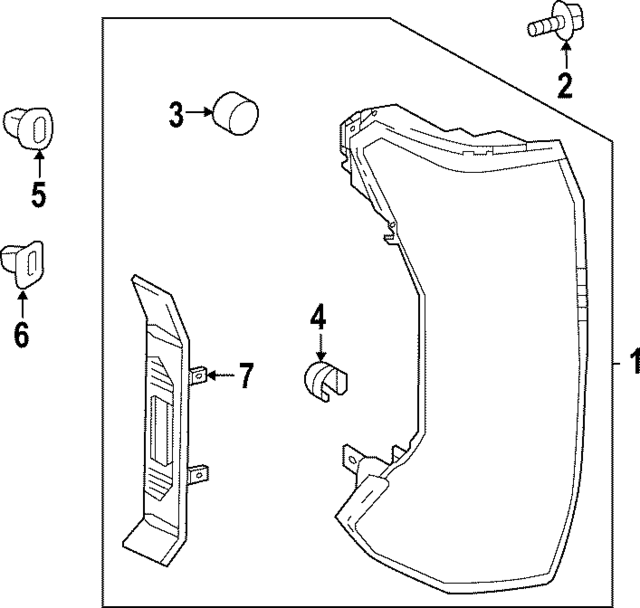 2
3
5
6
4
7
1