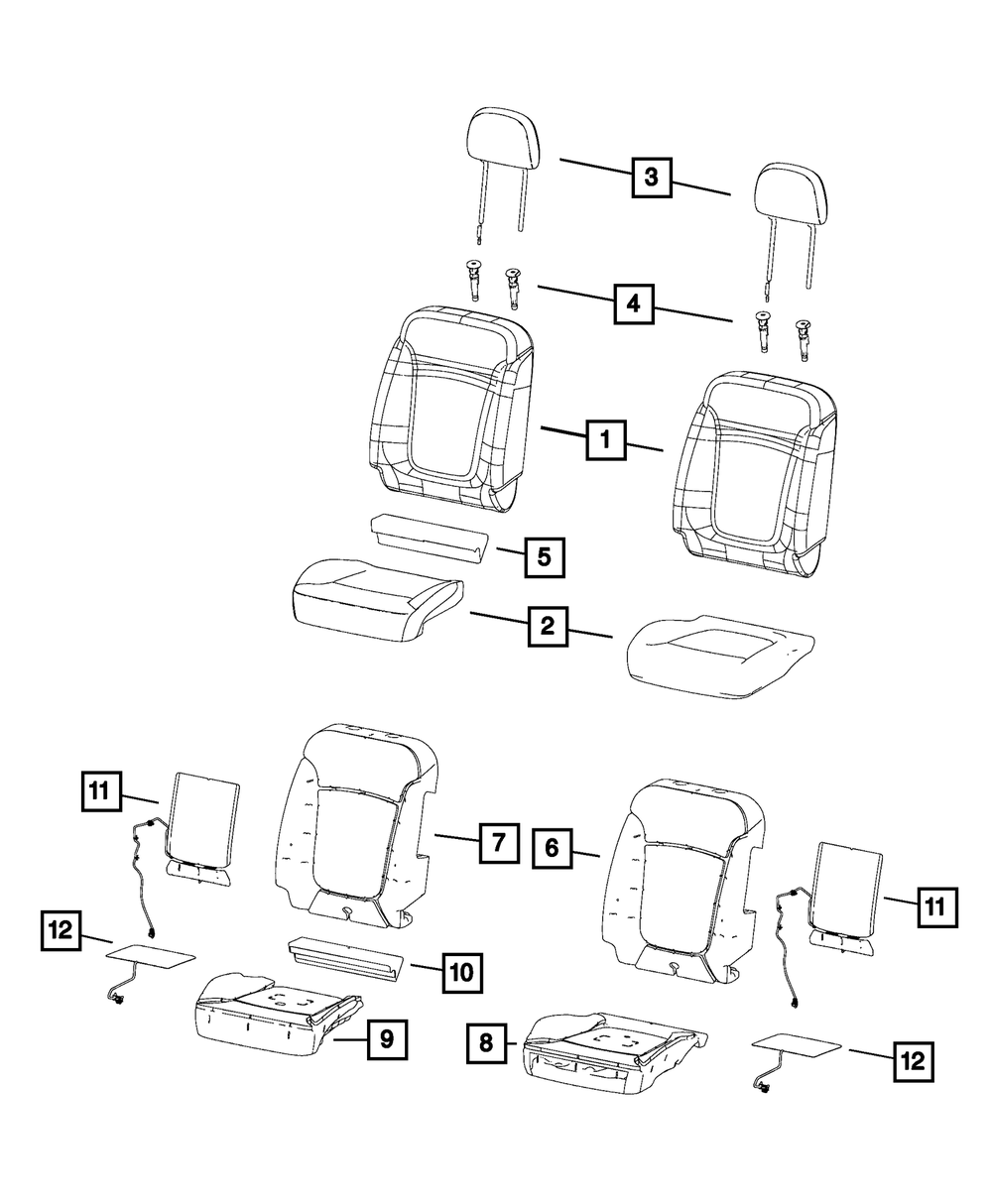 3
4
1
5
2
11
7
6
11
12
10
9
8
12