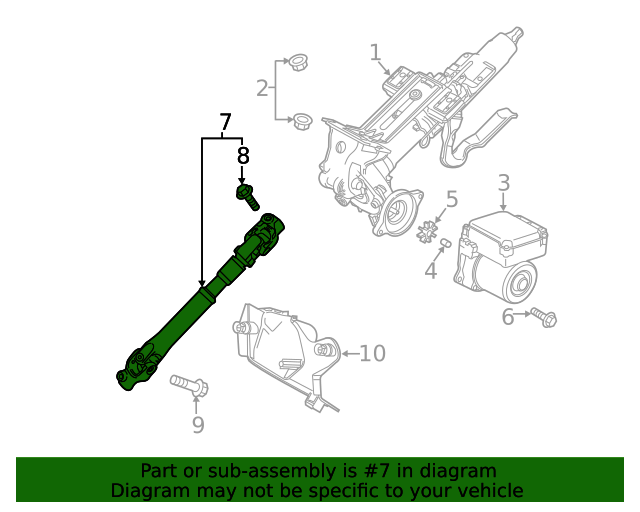 1
2
7
8
3
5
4
6
10
9

Part or sub-assembly is #7 in diagram
Diagram may not be specific to your vehicle