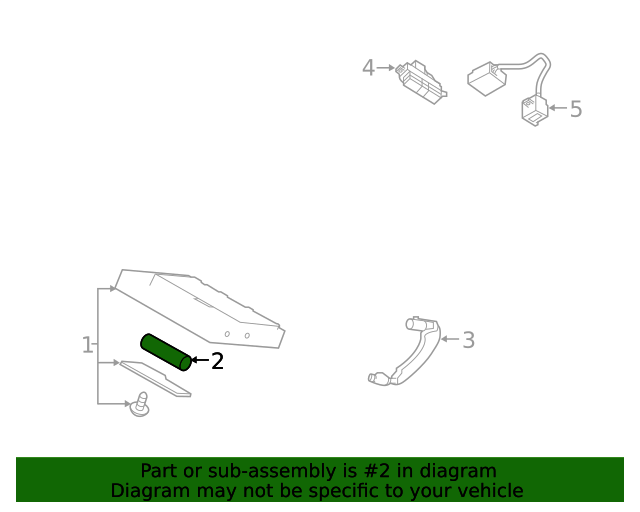 4

5

1

2

3

Part or sub-assembly is #2 in diagram
Diagram may not be specific to your vehicle