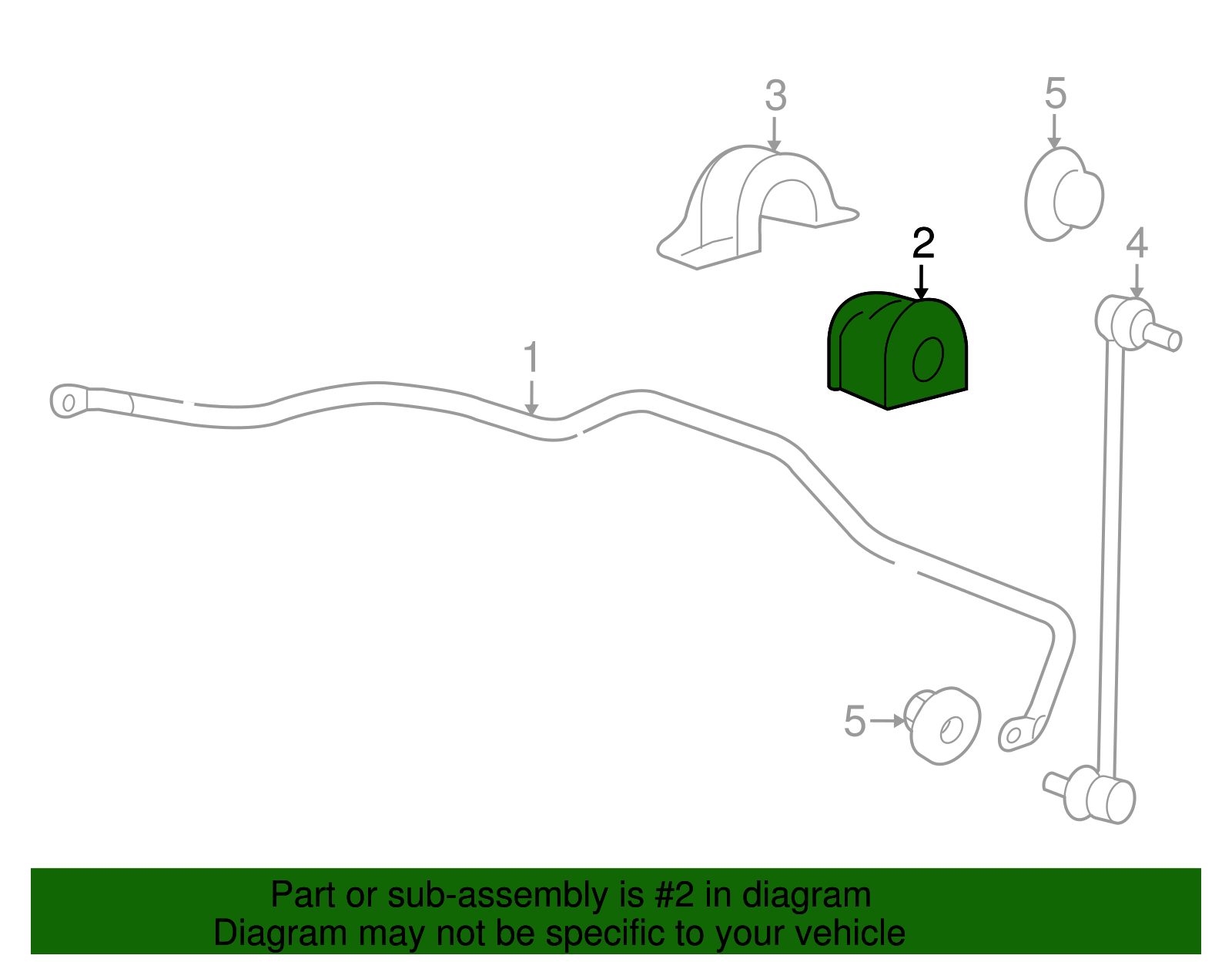 3

5

2

4

1

5

Part or sub-assembly is #2 in diagram
Diagram may not be specific to your vehicle