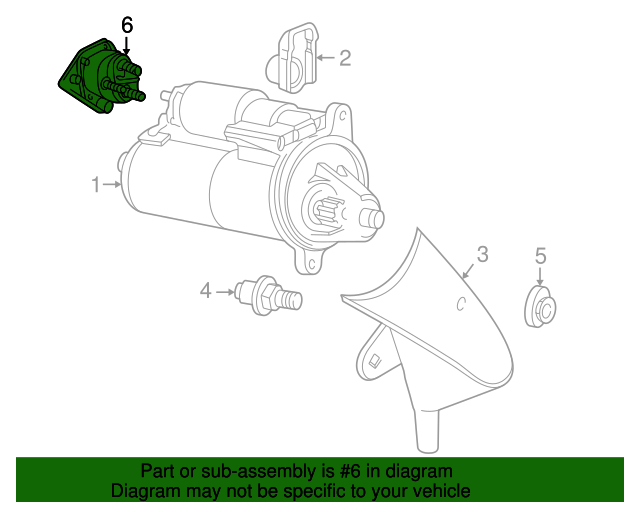 6
2
1
3
5
4

Part or sub-assembly is #6 in diagram
Diagram may not be specific to your vehicle