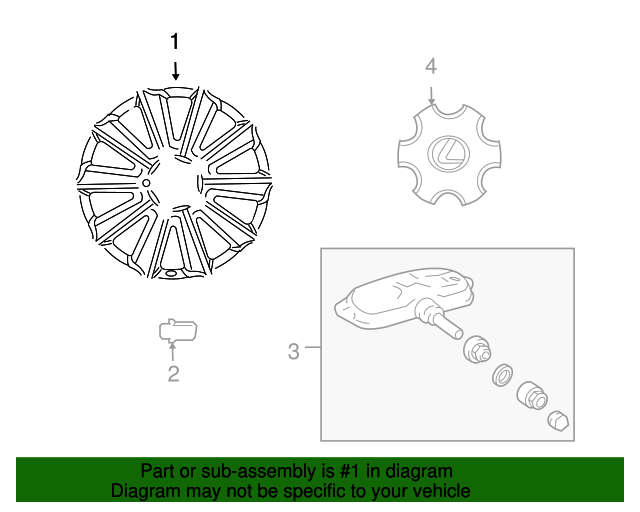 1

4

2

3

Part or sub-assembly is #1 in diagram
Diagram may not be specific to your vehicle