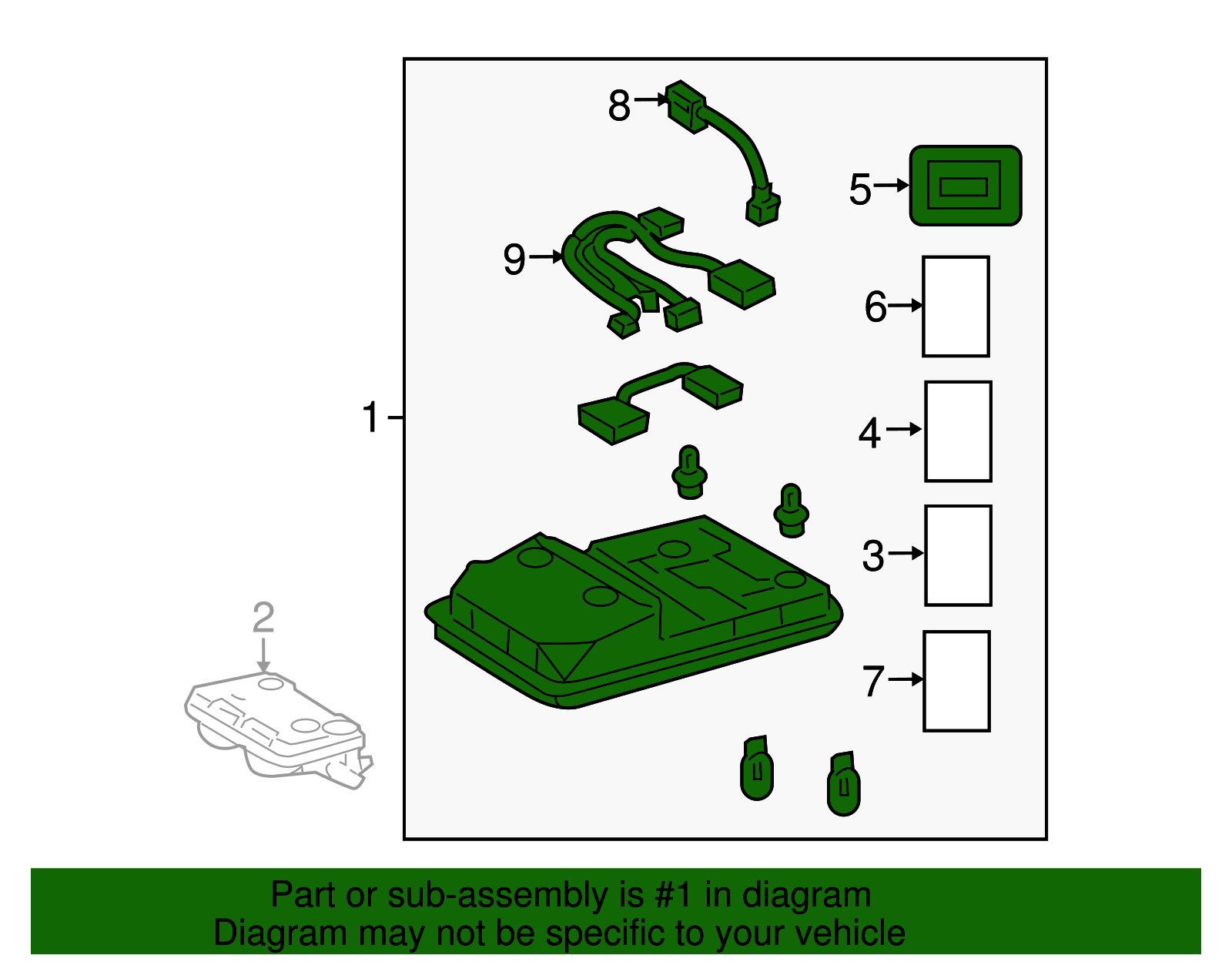 8
5
9
6
1
4
3
2
7

Part or sub-assembly is #1 in diagram
Diagram may not be specific to your vehicle