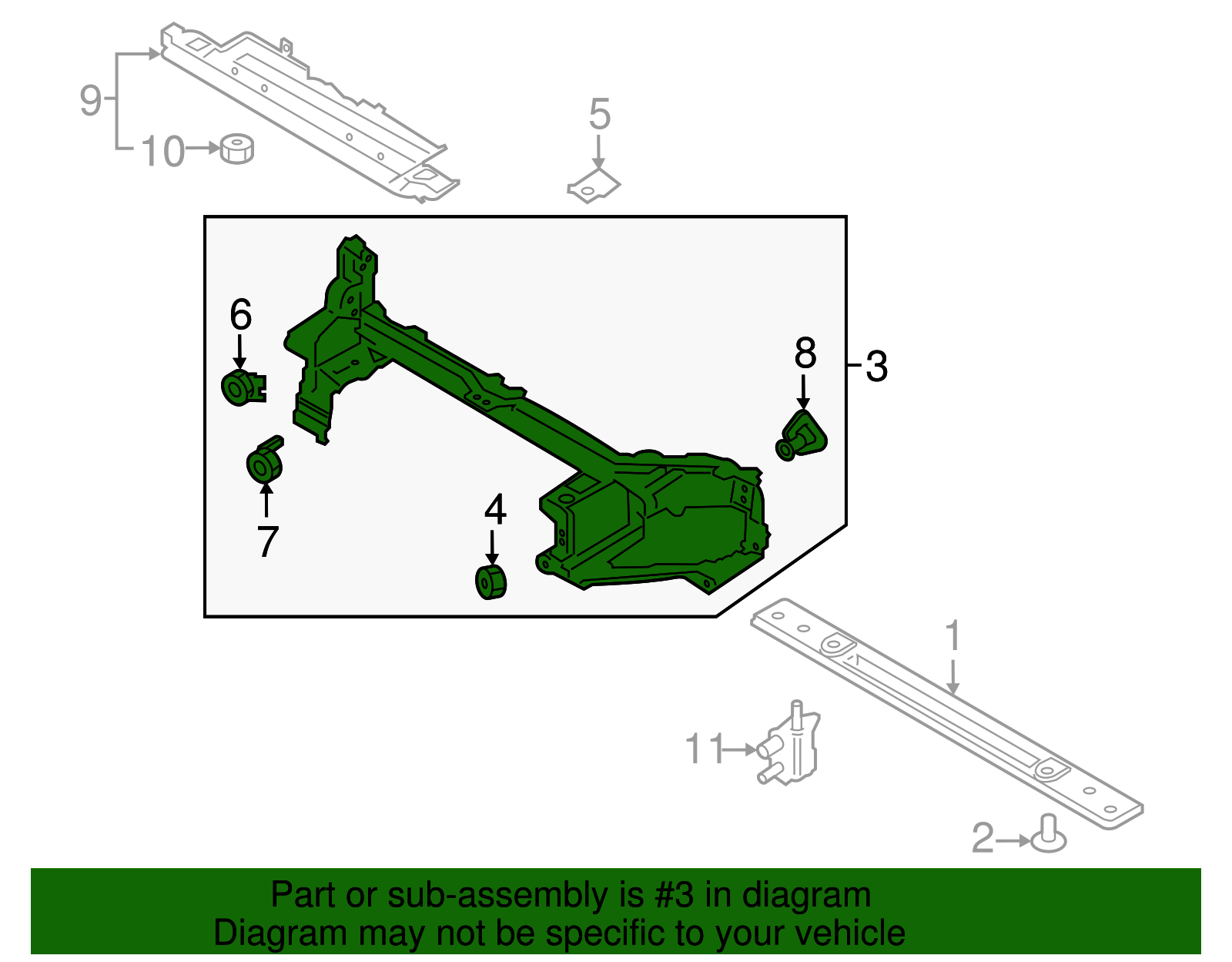 9
10
5
6
8
3
7
4
1
11
2

Part or sub-assembly is #3 in diagram
Diagram may not be specific to your vehicle