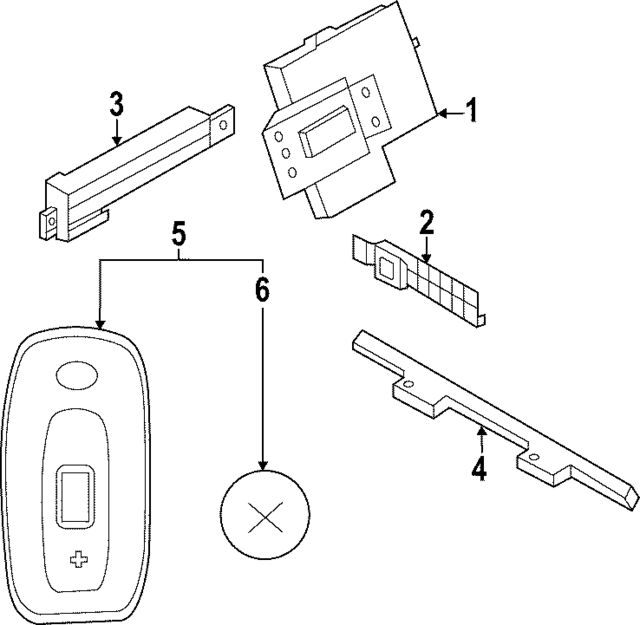 3

1

2

5

6

4