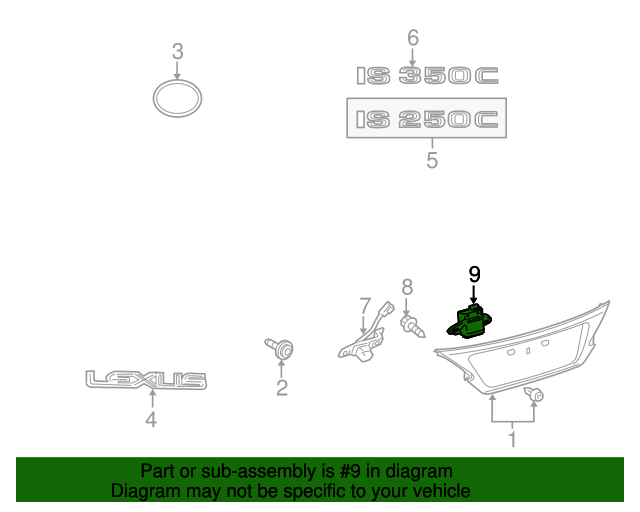 3

6

IS 350C

IS 250C

5

9

8

7

2

LEXUS

4

1

Part or sub-assembly is #9 in diagram
Diagram may not be specific to your vehicle