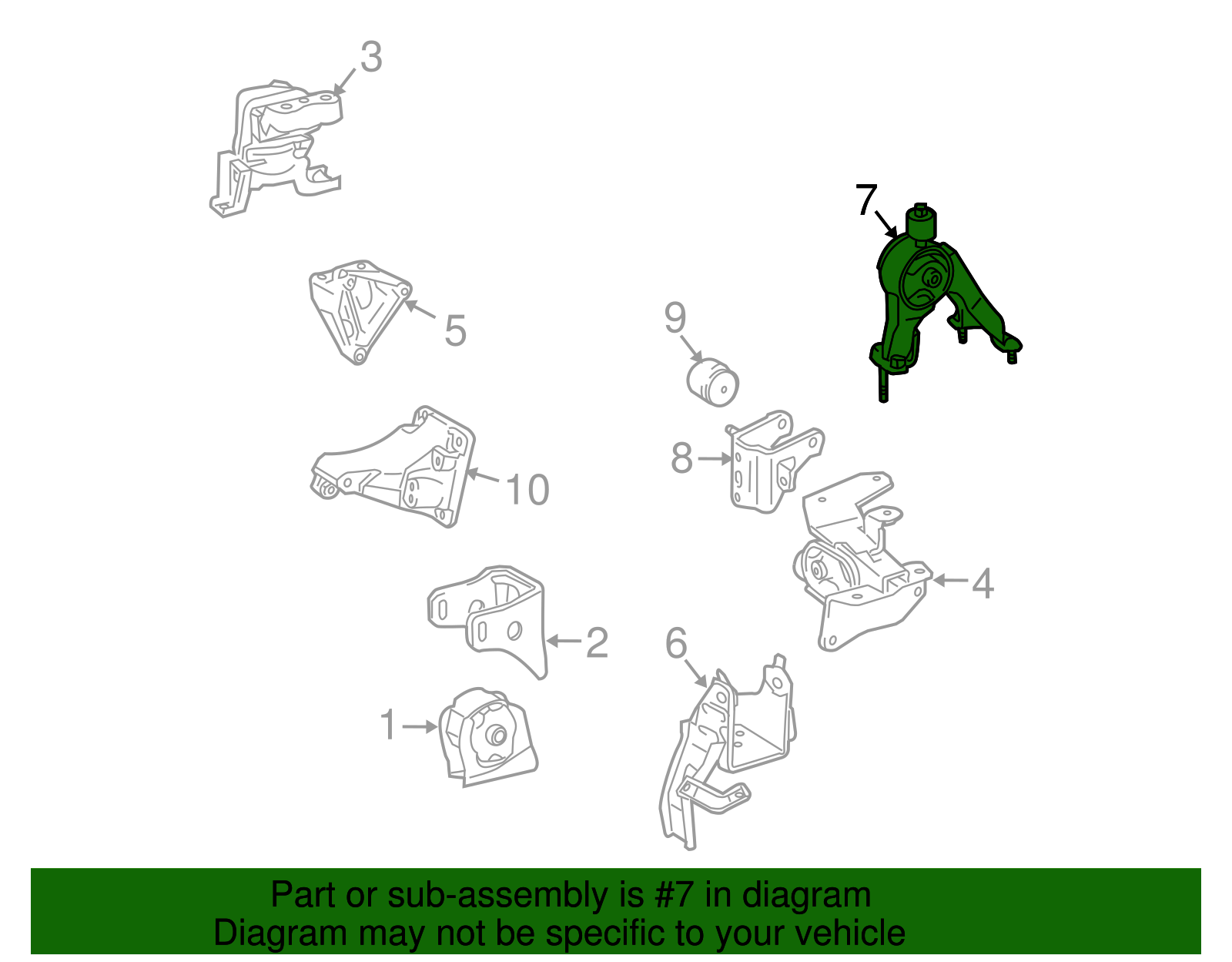 3

7

5

9

10

8

4

2

6

1

Part or sub-assembly is #7 in diagram
Diagram may not be specific to your vehicle