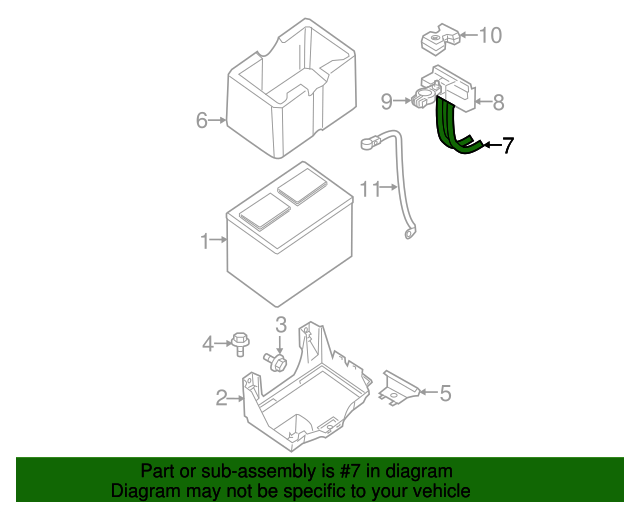 10
9
8
6
7
11
1
3
4
2
5

Part or sub-assembly is #7 in diagram
Diagram may not be specific to your vehicle