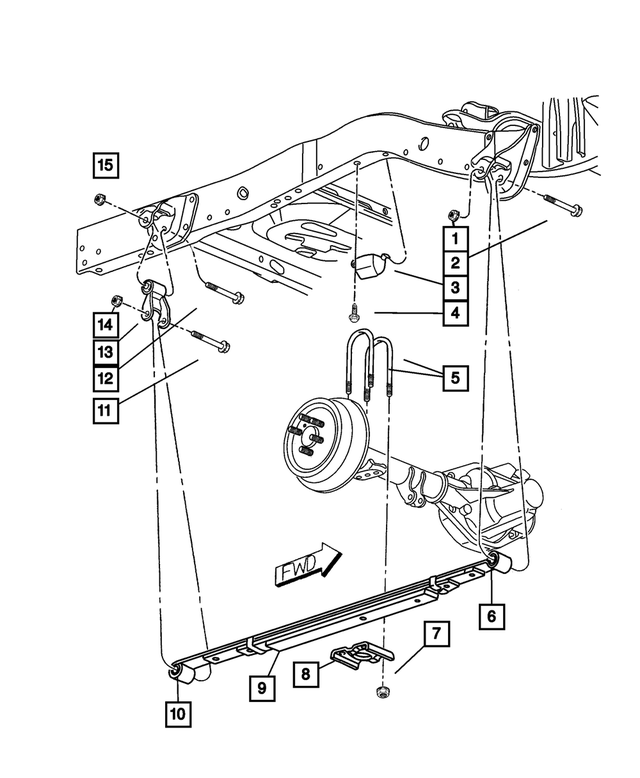 15
1
2
3
4
14
13
12
11
5
FWD
6
7
8
9
10