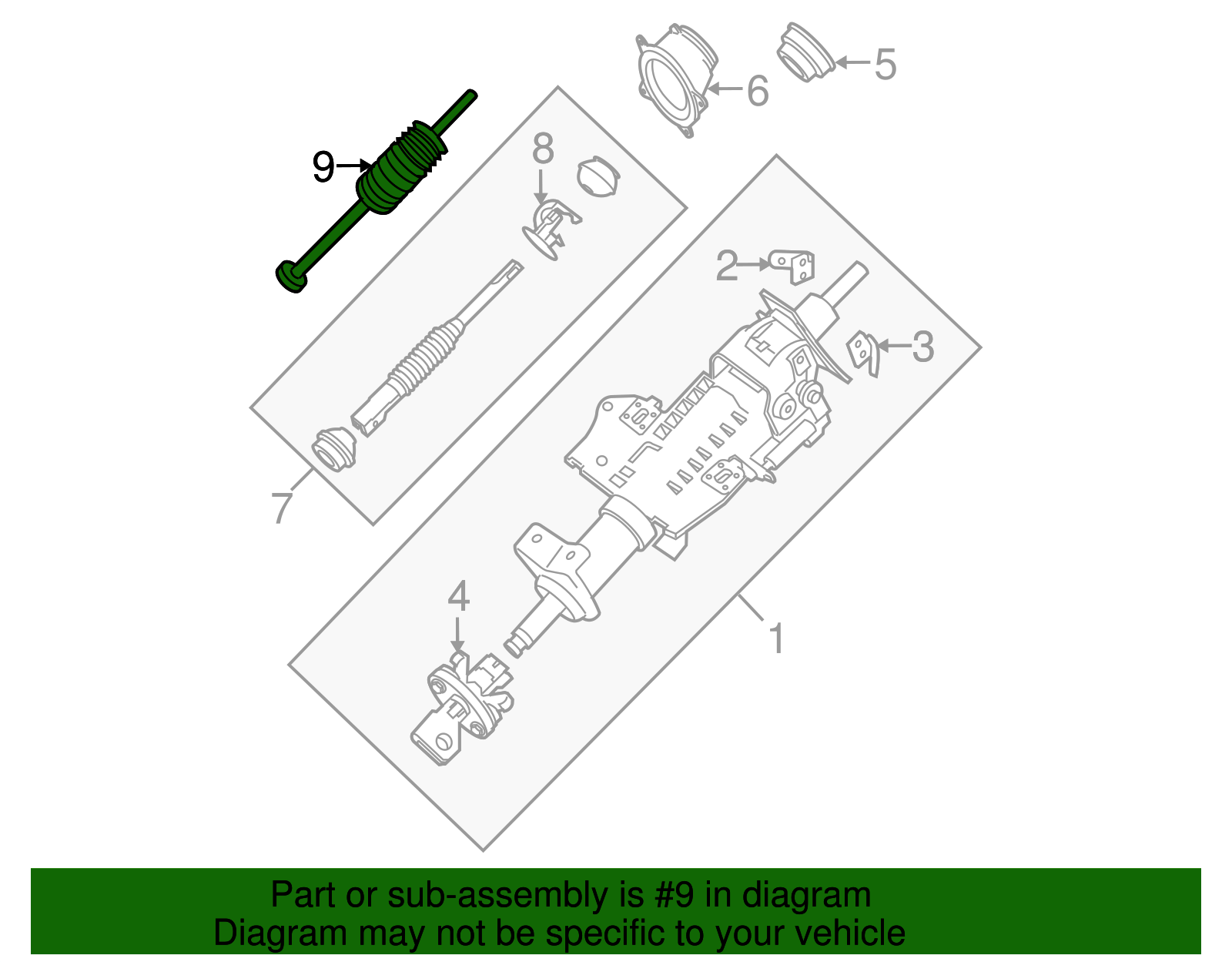 6
5
9
8
2
3
7
4
1

Part or sub-assembly is #9 in diagram
Diagram may not be specific to your vehicle