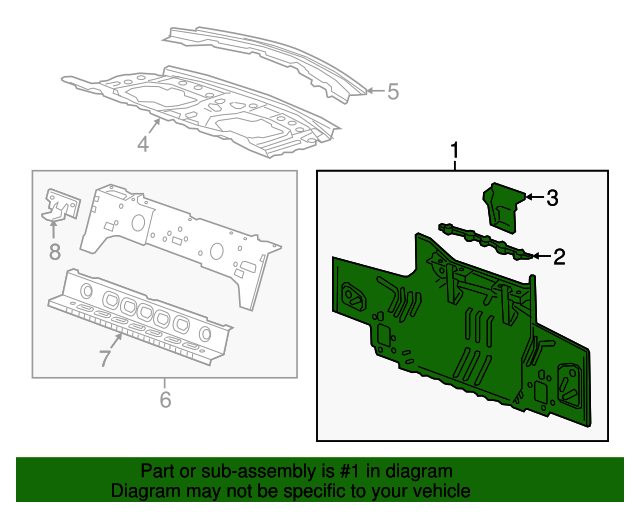 5

4

1

3

2

8

7

6

Part or sub-assembly is #1 in diagram
Diagram may not be specific to your vehicle