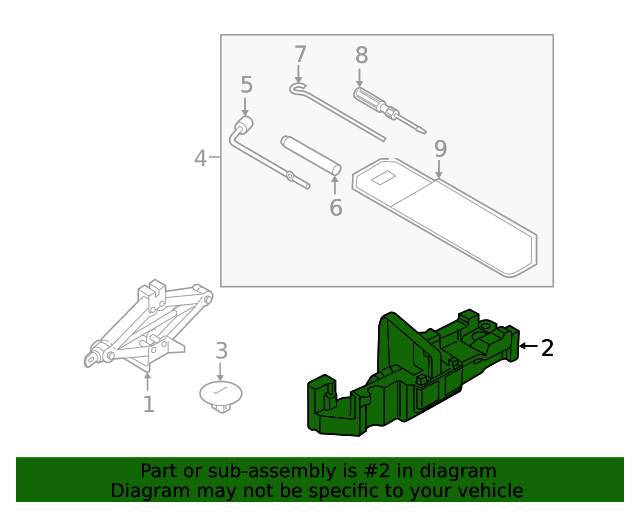 7
8
5
4
9
6
2
3
1

Part or sub-assembly is #2 in diagram
Diagram may not be specific to your vehicle