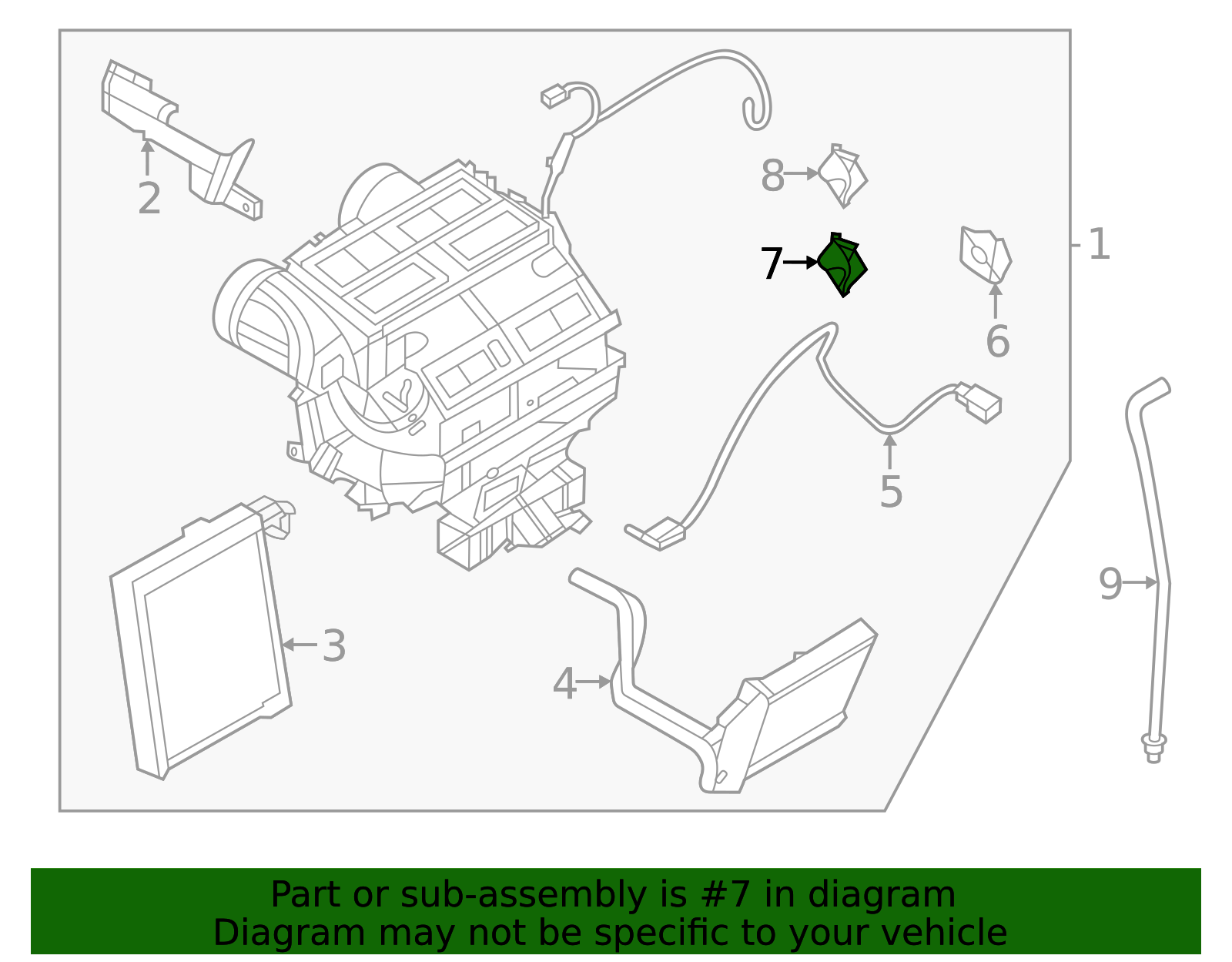 2
8
7
1
6
5
3
4
9

Part or sub-assembly is #7 in diagram
Diagram may not be specific to your vehicle