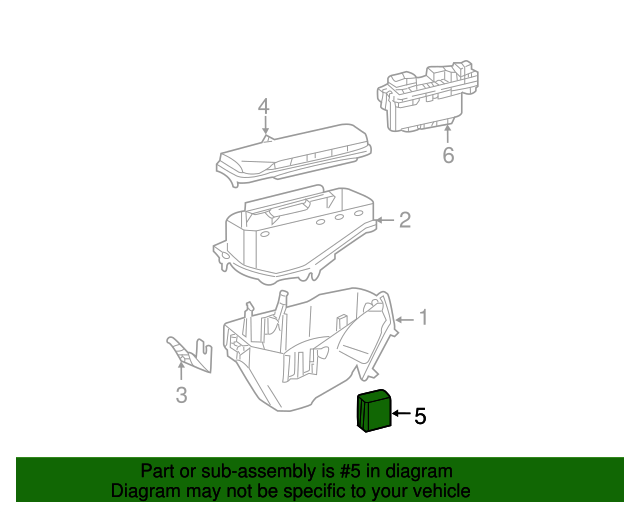 4

6

2

1

3

5

Part or sub-assembly is #5 in diagram
Diagram may not be specific to your vehicle