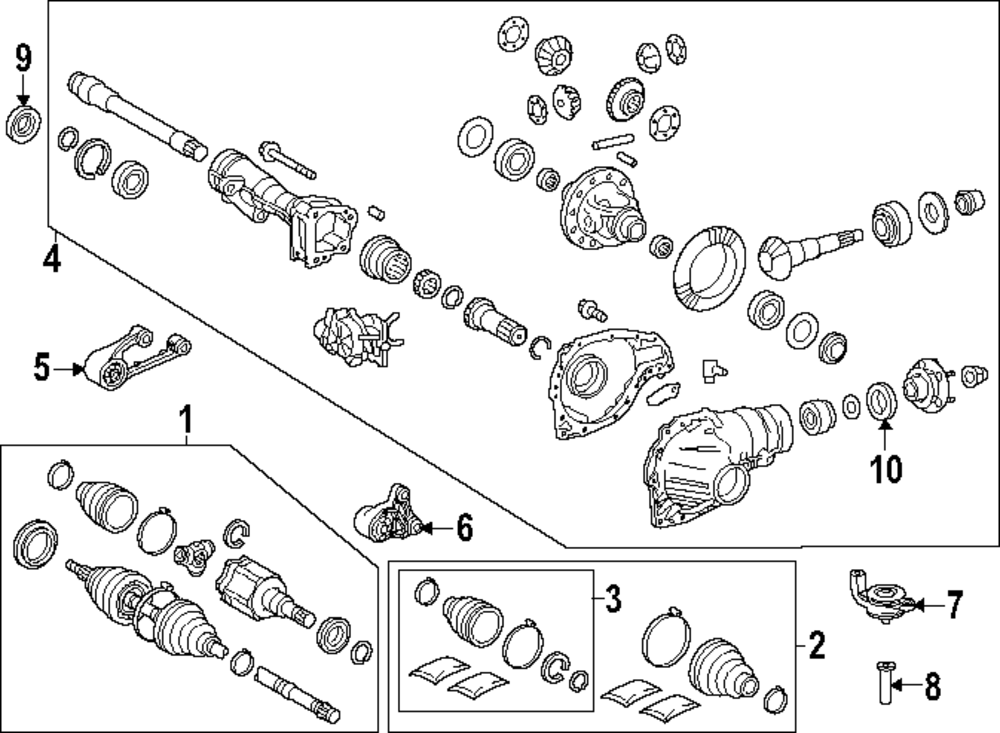 9
4
5
1
6
10
3
2
7
8