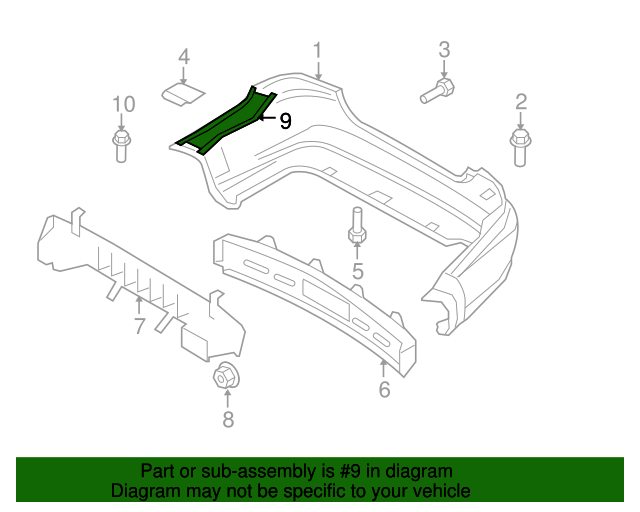 4
1
3
10
9
2
5
7
6
8

Part or sub-assembly is #9 in diagram
Diagram may not be specific to your vehicle