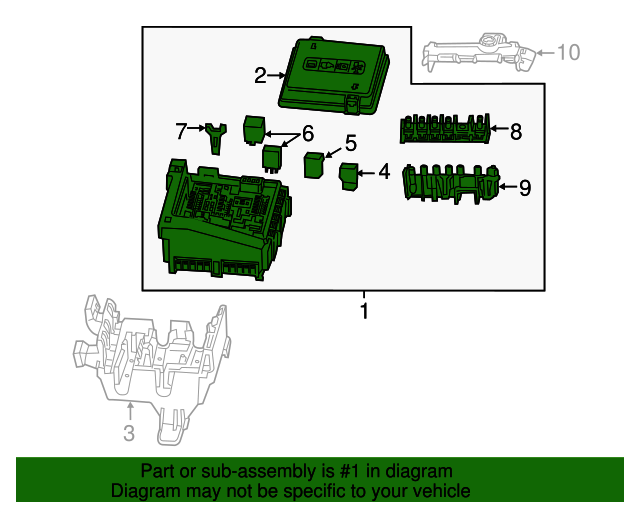 10
2
7
6
8
5
4
9
1
3
Part or sub-assembly is #1 in diagram
Diagram may not be specific to your vehicle