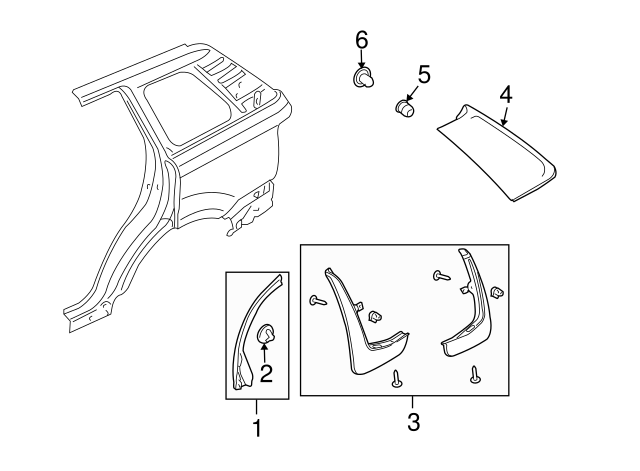 6
5
4
2
1
3