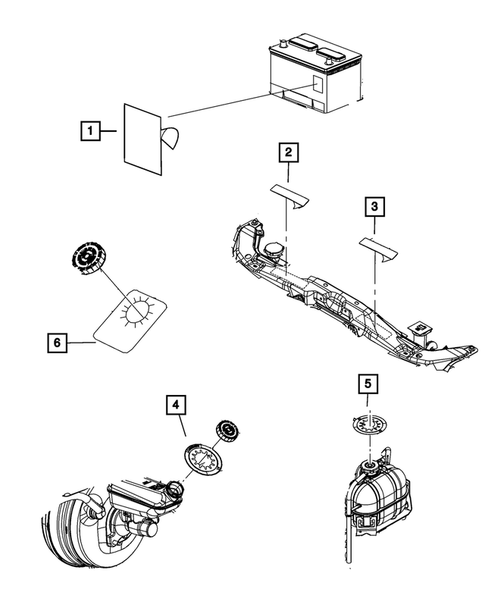 1
2
3
6
4
5