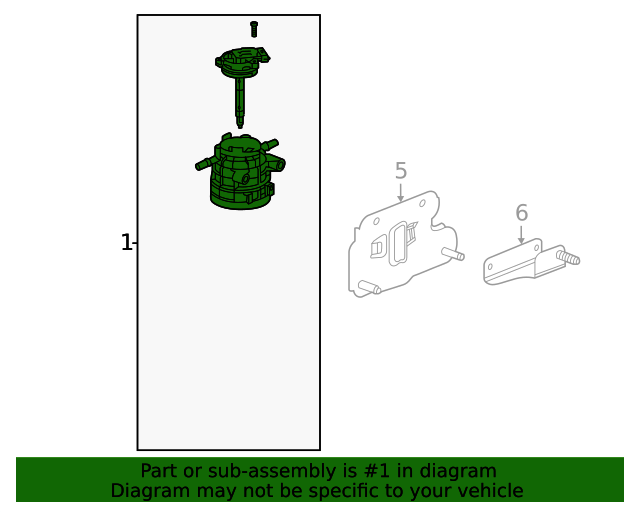 1
5
6
Part or sub-assembly is #1 in diagram
Diagram may not be specific to your vehicle