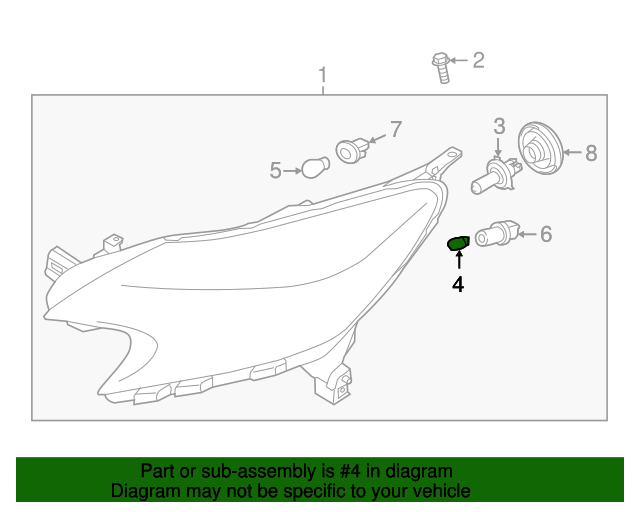 1
2
7
3
8
5
6
4

Part or sub-assembly is #4 in diagram
Diagram may not be specific to your vehicle