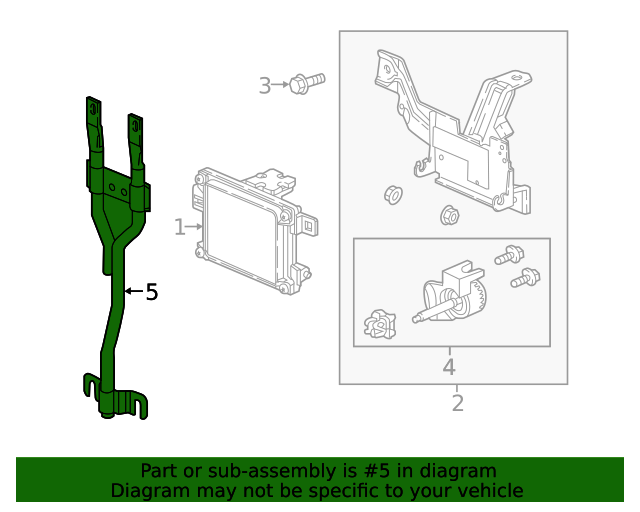 3
1
5
4
2

Part or sub-assembly is #5 in diagram
Diagram may not be specific to your vehicle